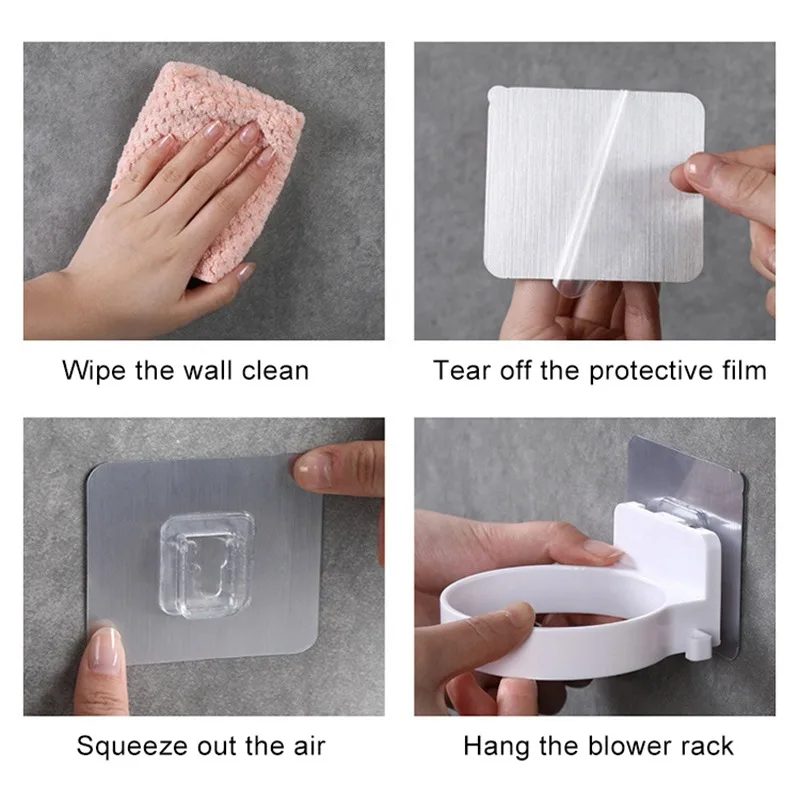 Wipe the wall clean

Tear off the protective film

Squeeze out the air

Hang the blower rack