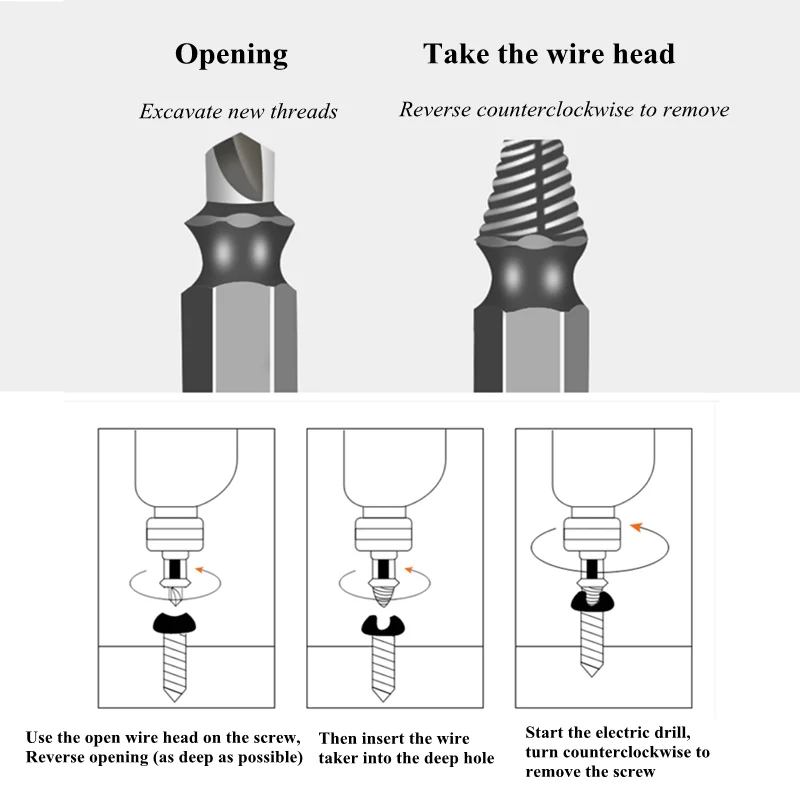 Opening

Excavate new threads

Take the wire head

Reverse counterclockwise to remove

Use the open wire head on the screw, Reverse opening (as deep as possible)

Then insert the wire taker into the deep hole

Start the electric drill, turn counterclockwise to remove the screw