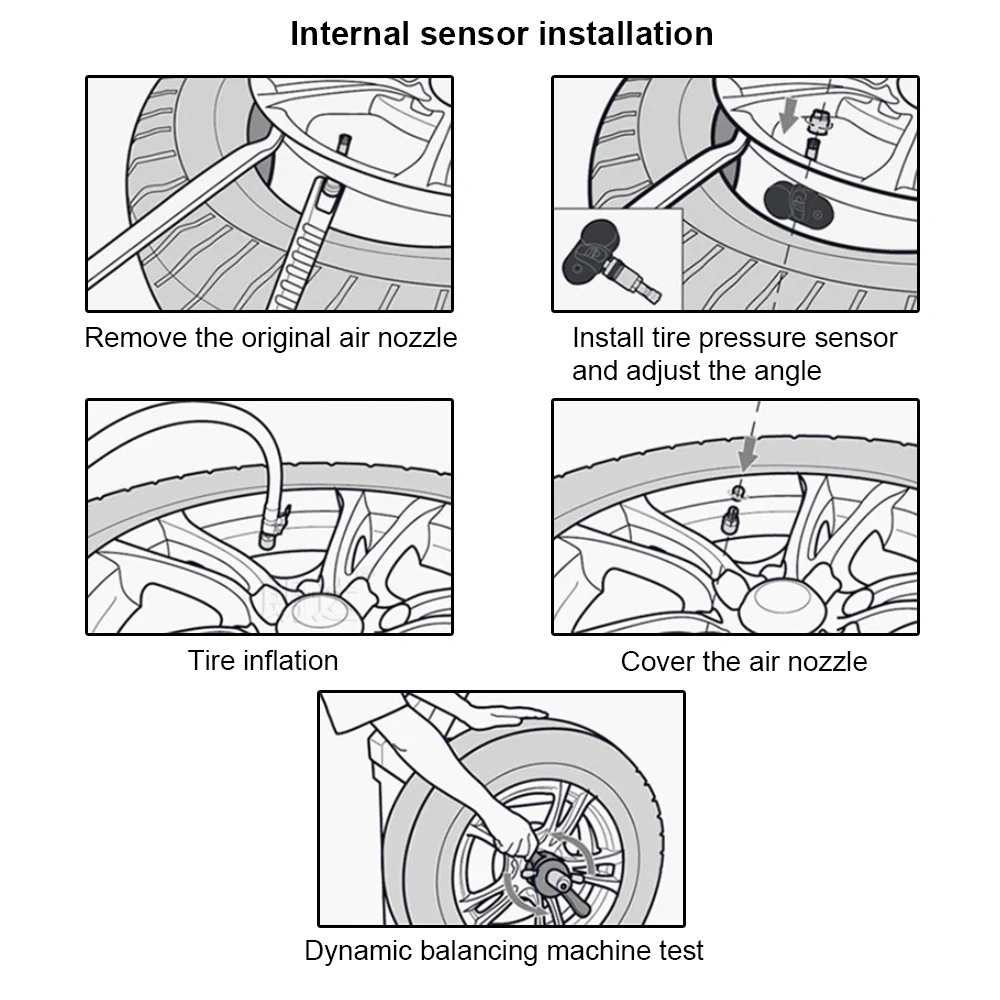 Internal sensor installation

Remove the original air nozzle

Install tire pressure sensor and adjust the angle

Tire inflation

Cover the air nozzle

Dynamic balancing machine test