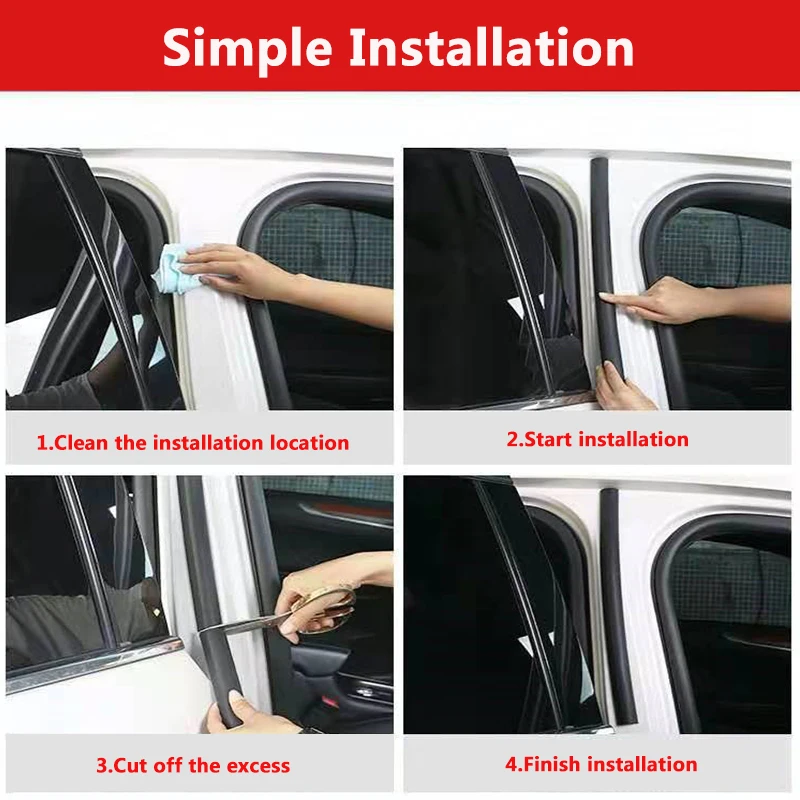 Simple Installation

1.Clean the installation location

2.Start installation

3.Cut off the excess

4.Finish installation