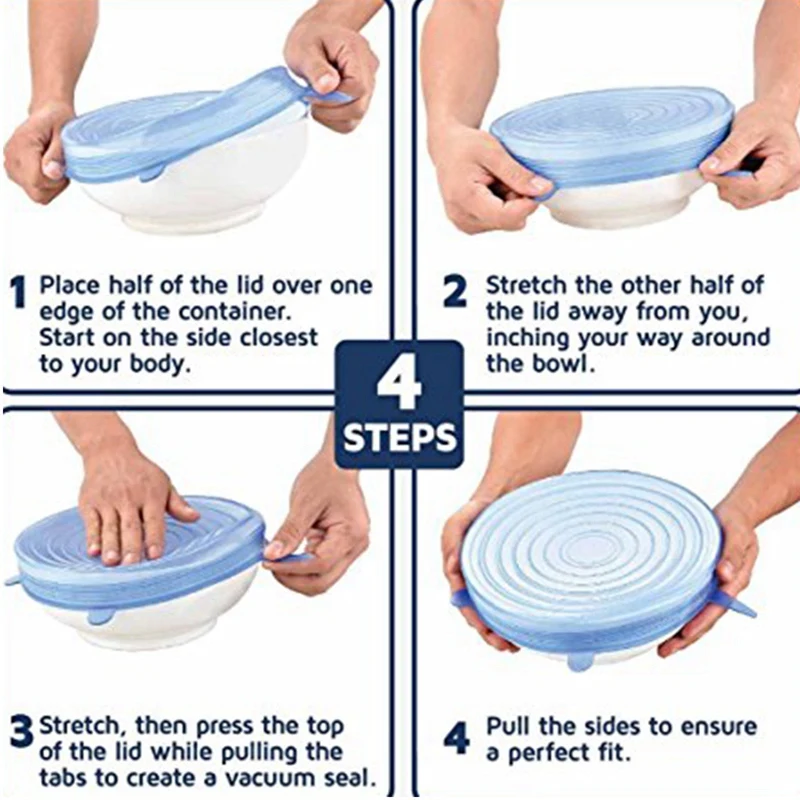 1 Place half of the lid over one edge of the container. Start on the side closest to your body.

2 Stretch the other half of the lid away from you, inching your way around the bowl.

4 STEPS

3 Stretch, then press the top of the lid while pulling the tabs to create a vacuum seal.

4 Pull the sides to ensure a perfect fit.