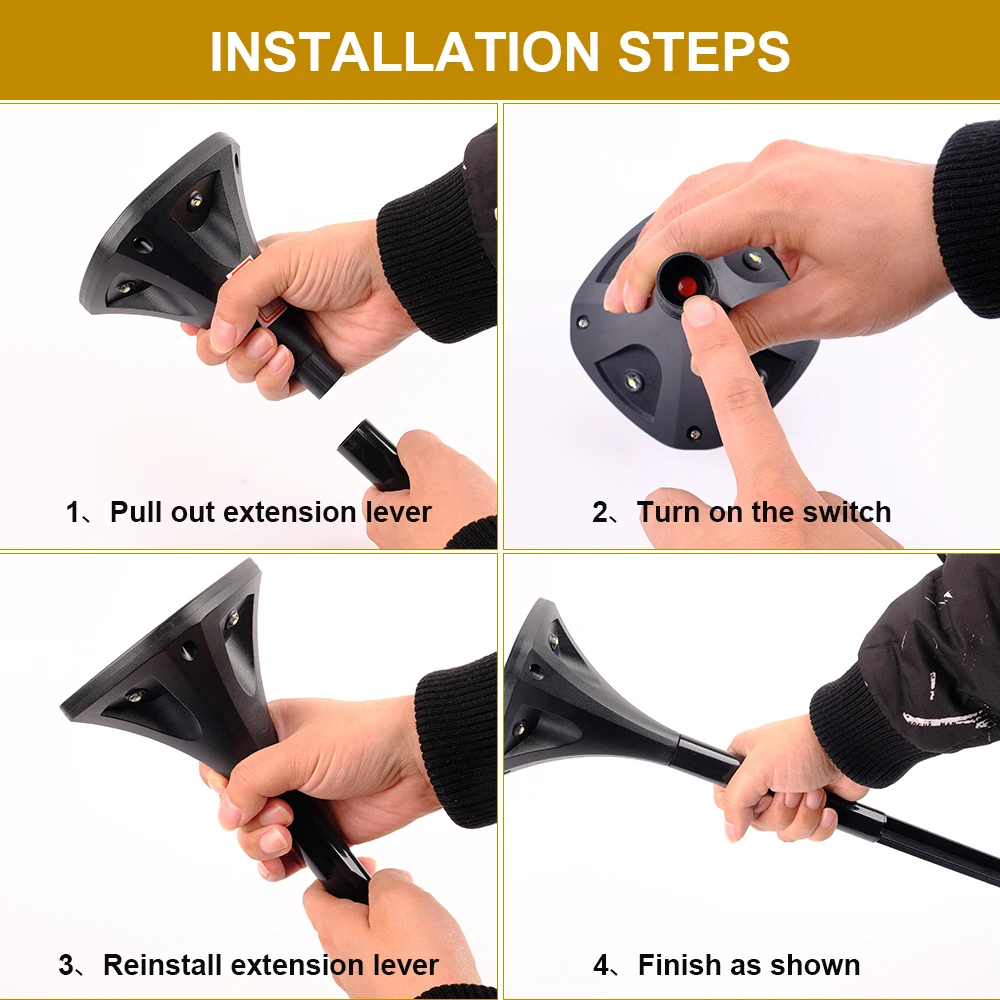 INSTALLATION STEPS

1、Pull out extension lever

2、Turn on the switch

3、Reinstall extension lever

4、Finish as shown