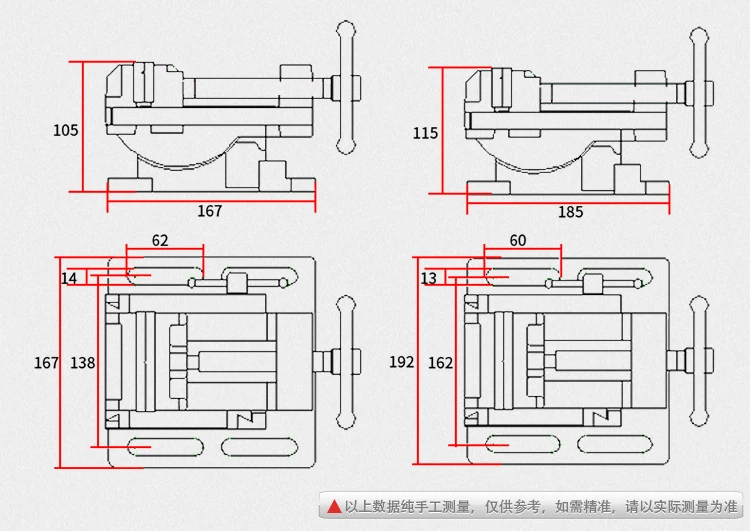 105
167
115
185
62
14
167
138
60
13
192
162
▲以上数据纯手工测量，仅供参考，如需精准，请以实际测量为准