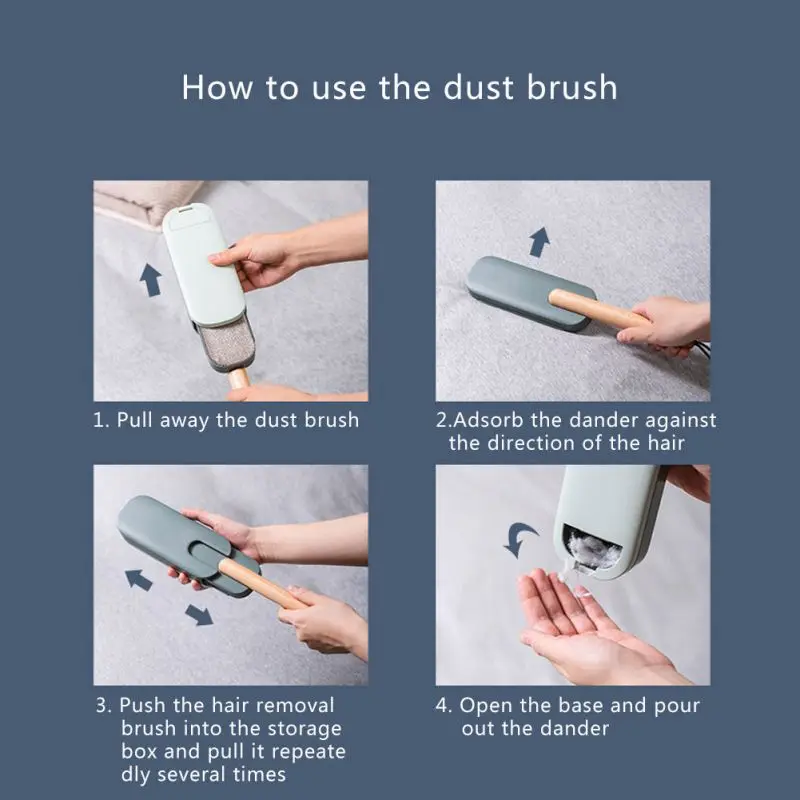 How to use the dust brush

1. Pull away the dust brush

2.Adsorb the dander against the direction of the hair

3. Push the hair removal brush into the storage box and pull it repeate dly several times

4. Open the base and pour out the dander