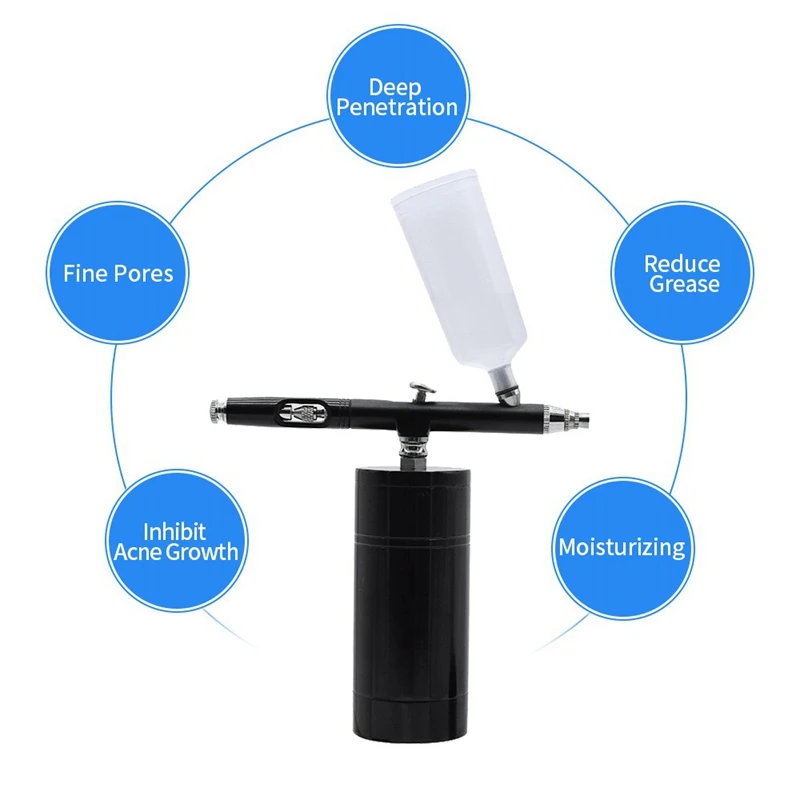 Deep Penetration

Fine Pores

Reduce Grease

Inhibit Acne Growth

Moisturizing