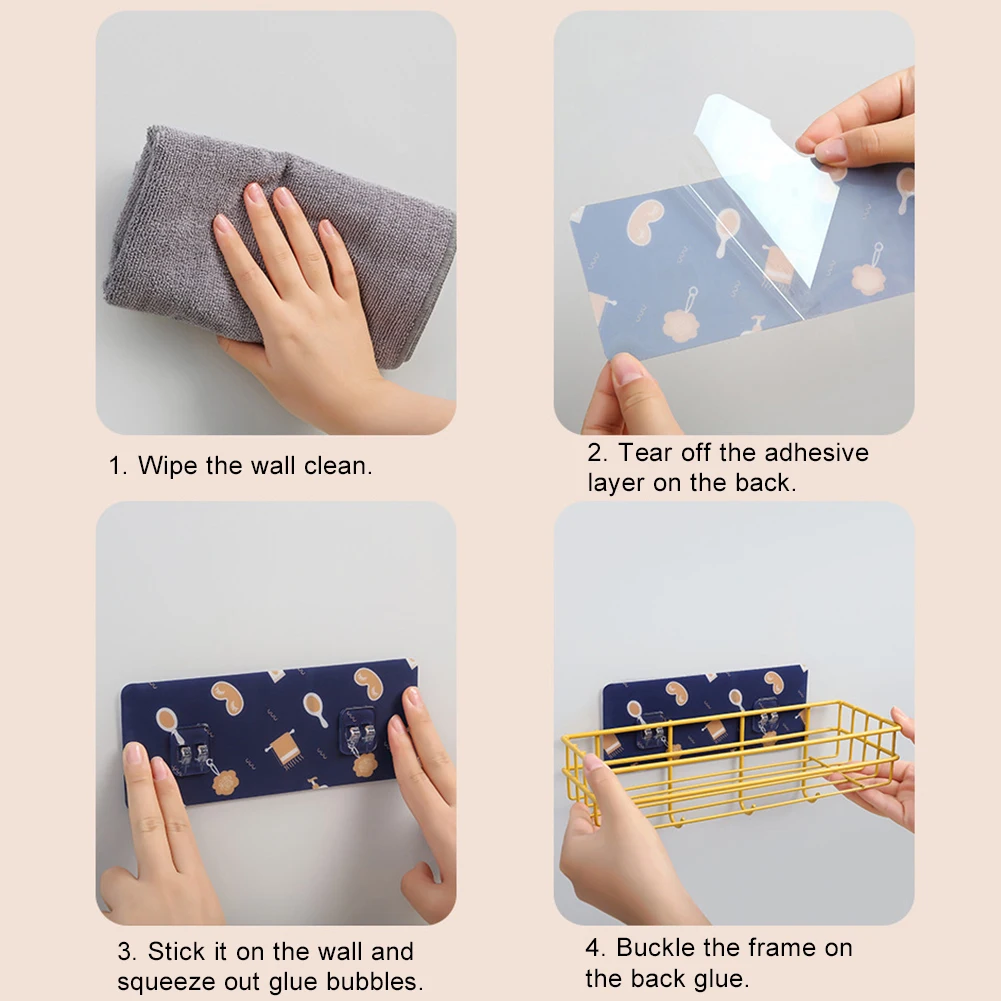 1. Wipe the wall clean.

2. Tear off the adhesive layer on the back.

3. Stick it on the wall and squeeze out glue bubbles.

4. Buckle the frame on the back glue.