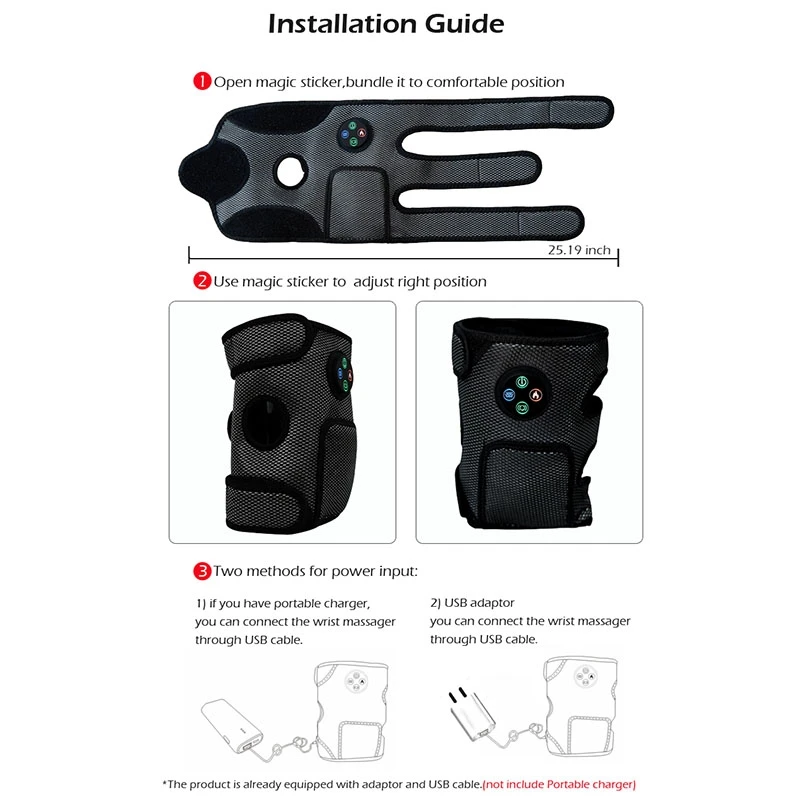 Installation Guide

1 Open magic sticker,bundle it to comfortable position

25.19 inch

2 Use magic sticker to adjust right position

3 Two methods for power input:

1) if you have portable charger, you can connect the wrist massager through USB cable.

2) USB adaptor you can connect the wrist massager through USB cable.

*The product is already equipped with adaptor and USB cable.(not include Portable charger)