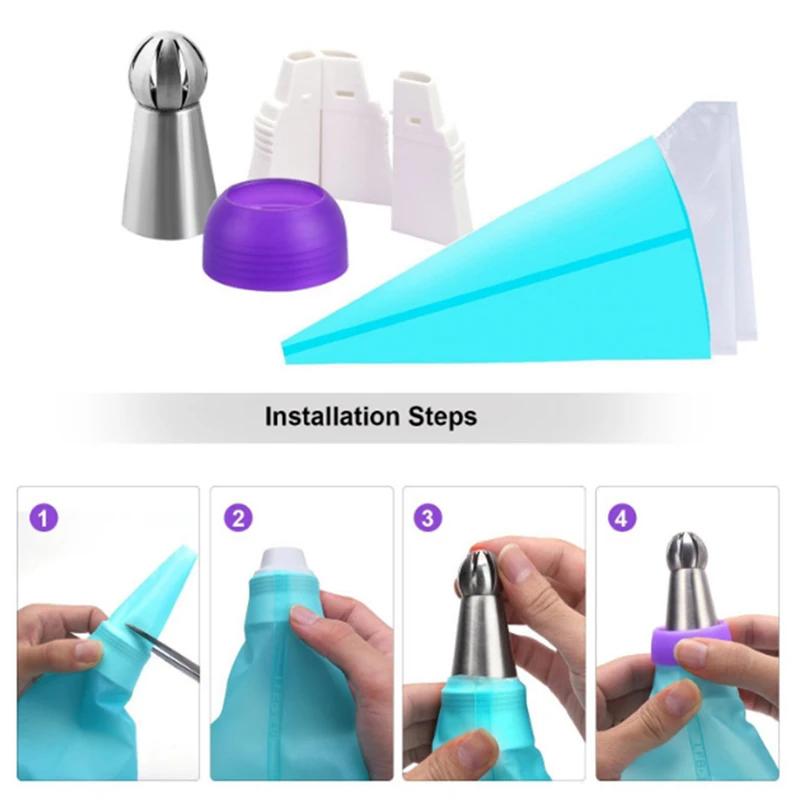 Installation Steps

1

2

3

4