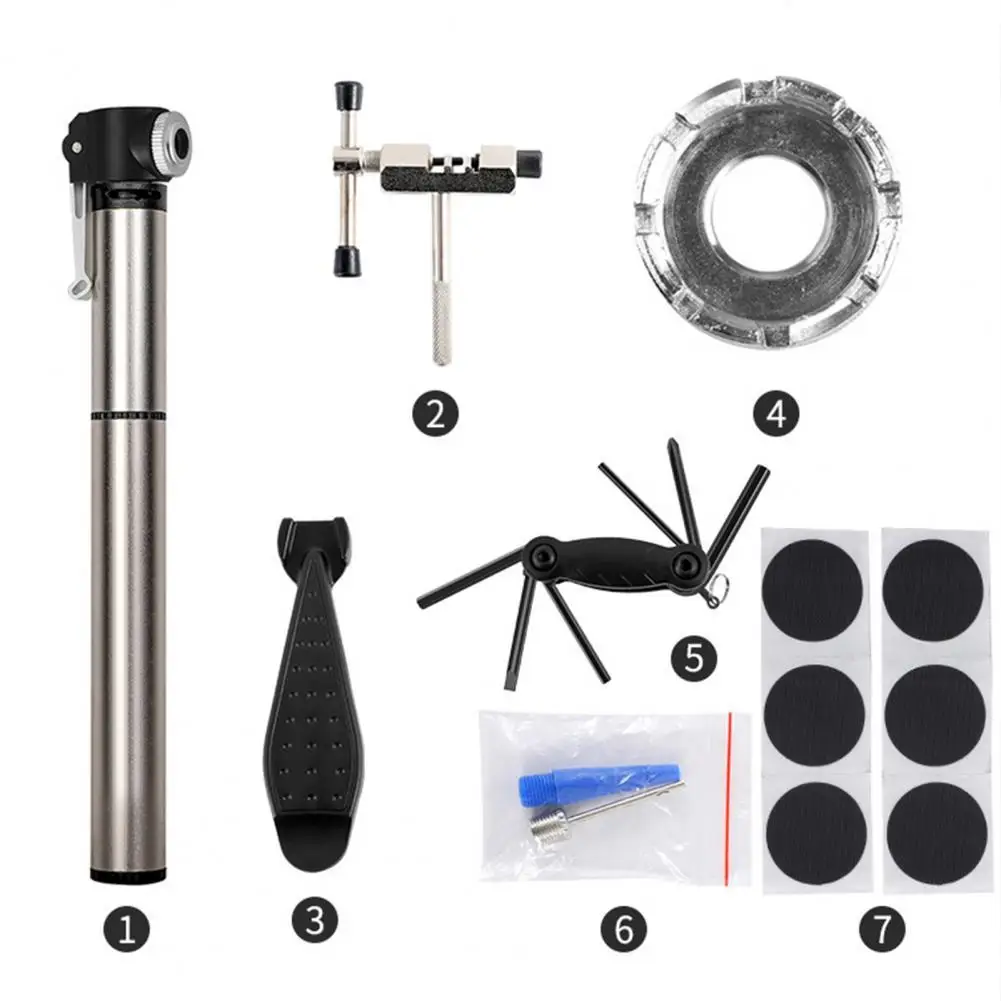 2

4

5

1

3

6

7