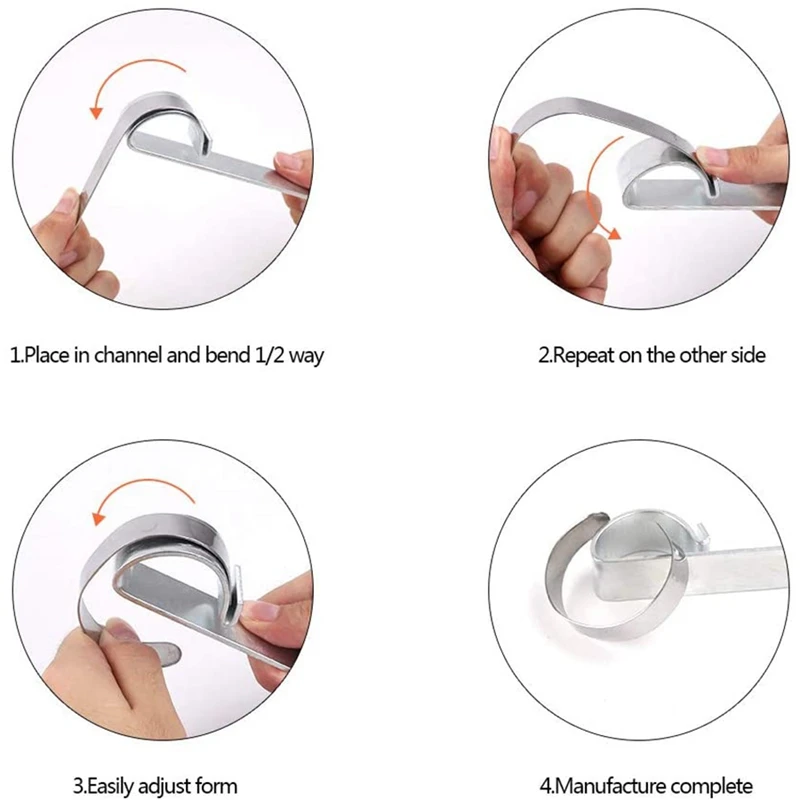 1.Place in channel and bend 1/2 way

2.Repeat on the other side

3.Easily adjust form

4.Manufacture complete