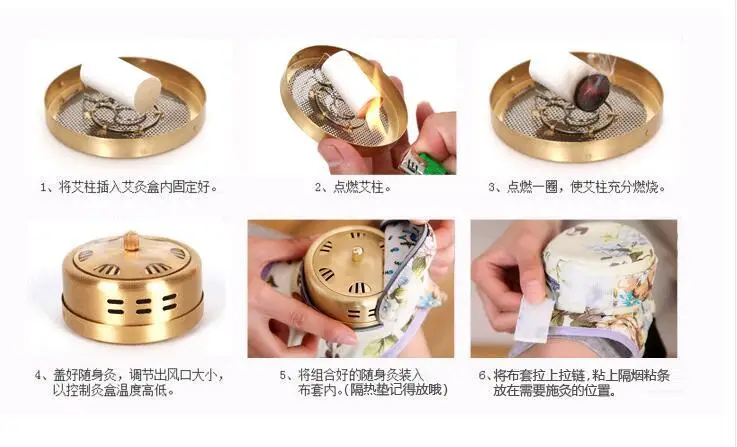 1、将艾柱插入艾灸盒内固定好。

2、点燃艾柱。

3、点燃一圈，使艾柱充分燃烧。

4、盖好随身灸，调节出风口大小，以控制灸盒温度高低。

5、将组合好的随身灸装入布套内。(隔热垫记得放哦)

6、将布套拉上拉链，粘上隔烟粘条放在需要施灸的位置。