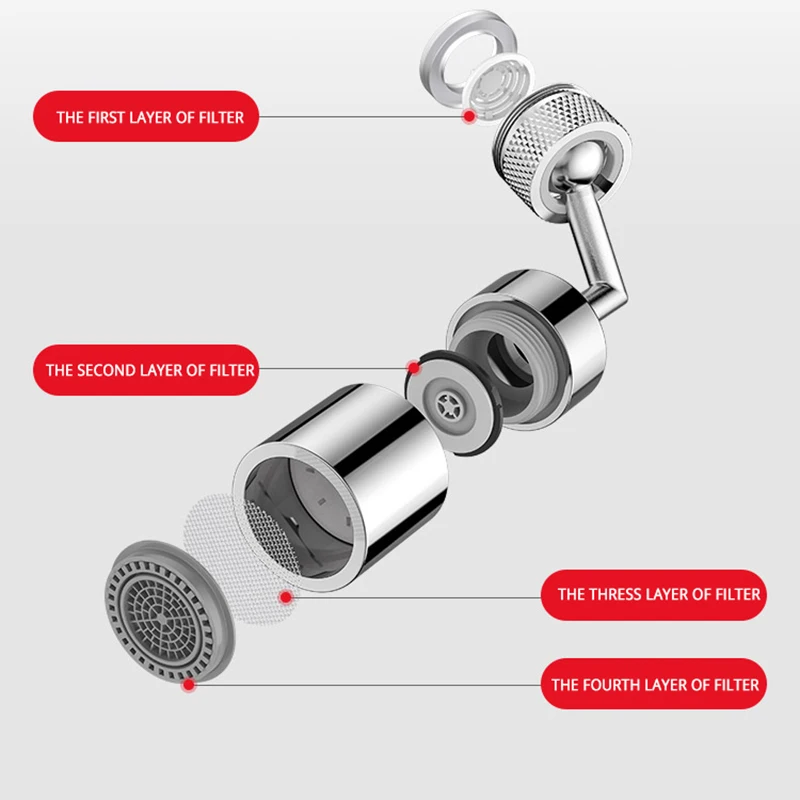 THE FIRST LAYER OF FILTER

THE SECOND LAYER OF FILTER

THE THRESS LAYER OF FILTER

THE FOURTH LAYER OF FILTER