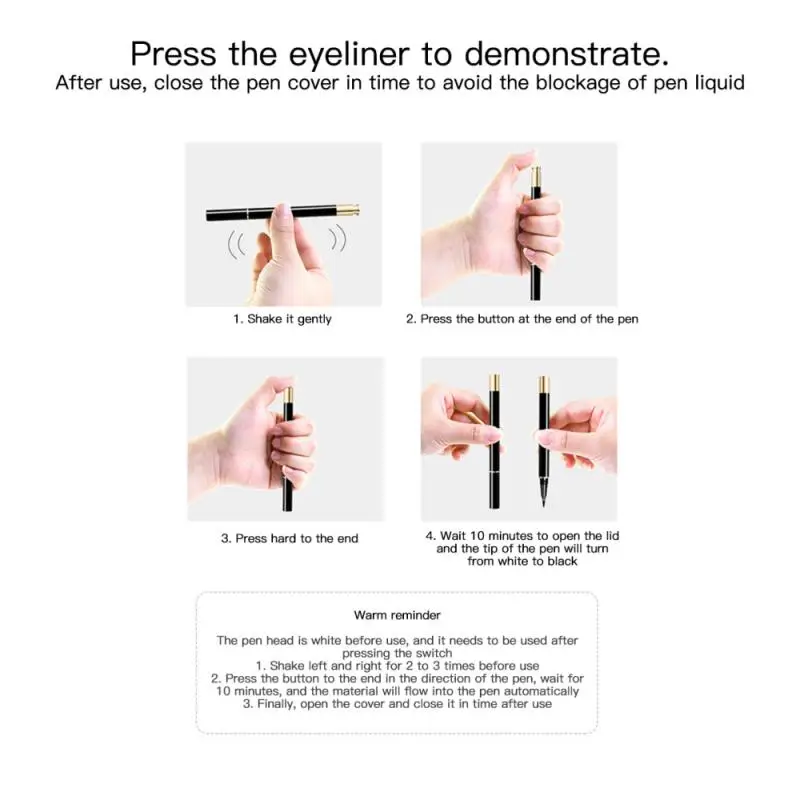 Press the eyeliner to demonstrate.
After use, close the pen cover in time to avoid the blockage of pen liquid

1. Shake it gently

2. Press the button at the end of the pen

3. Press hard to the end

4. Wait 10 minutes to open the lid and the tip of the pen will turn from white to black

Warm reminder

The pen head is white before use, and it needs to be used after pressing the switch
1. Shake left and right for 2 to 3 times before use
2. Press the button to the end in the direction of the pen, wait for 10 minutes, and the material will flow into the pen automatically
3. Finally, open the cover and close it in time after use