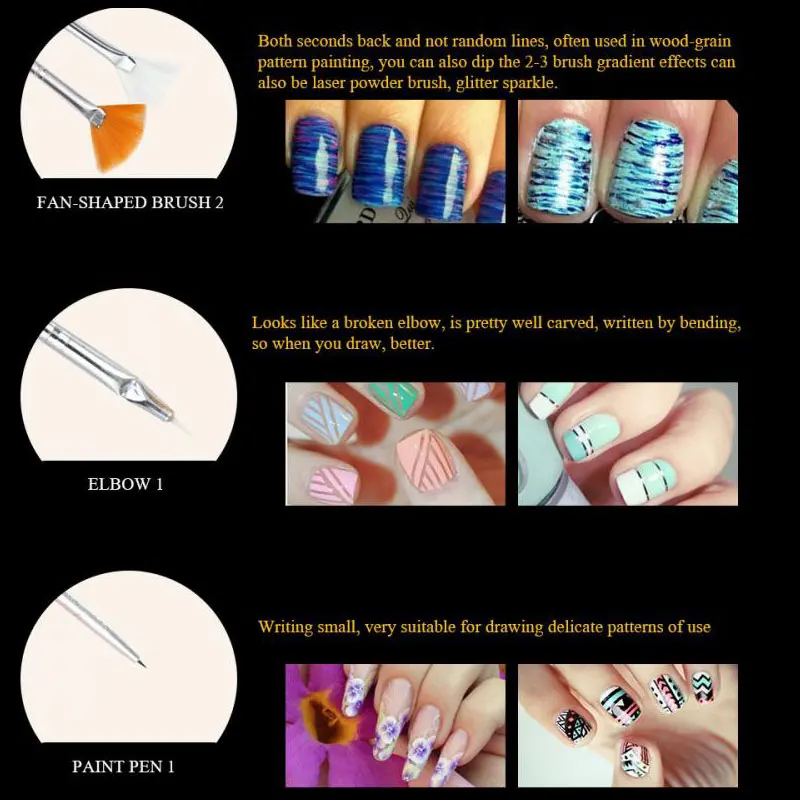 Both seconds back and not random lines, often used in wood-grain pattern painting, you can also dip the 2-3 brush gradient effects can also be laser powder brush, glitter sparkle.

FAN-SHAPED BRUSH 2

Looks like a broken elbow, is pretty well carved, written by bending, so when you draw, better.

ELBOW 1

Writing small, very suitable for drawing delicate patterns of use

PAINT PEN 1