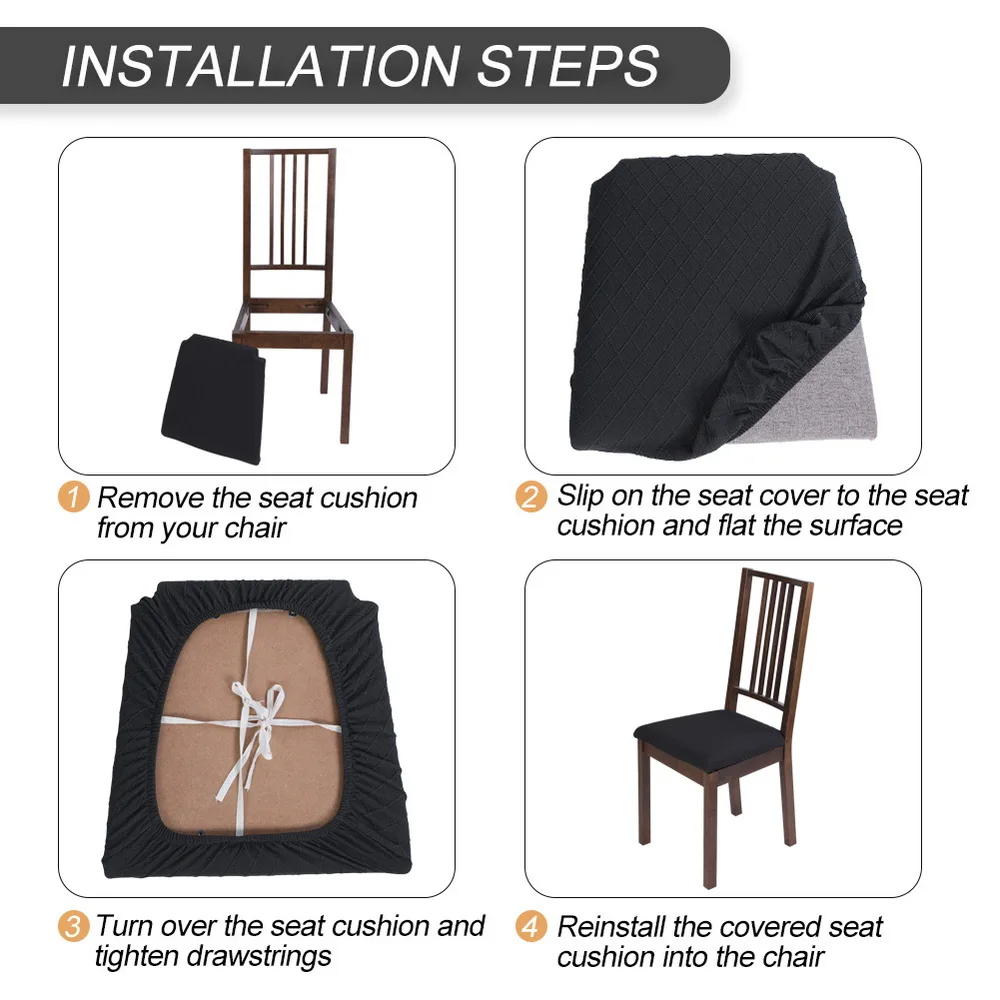 INSTALLATION STEPS

1 Remove the seat cushion from your chair

2 Slip on the seat cover to the seat cushion and flat the surface

3 Turn over the seat cushion and tighten drawstrings

4 Reinstall the covered seat cushion into the chair