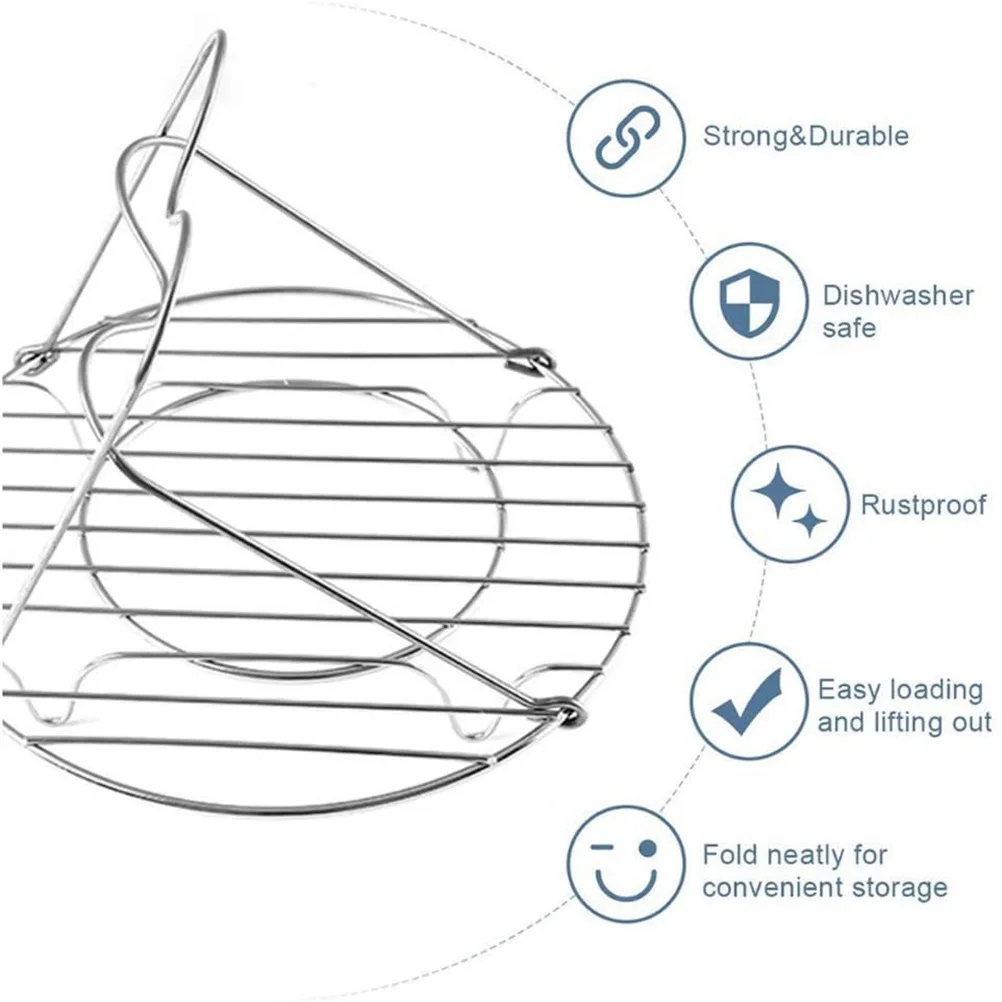 Strong&Durable

Dishwasher safe

Rustproof

Easy loading and lifting out

Fold neatly for convenient storage