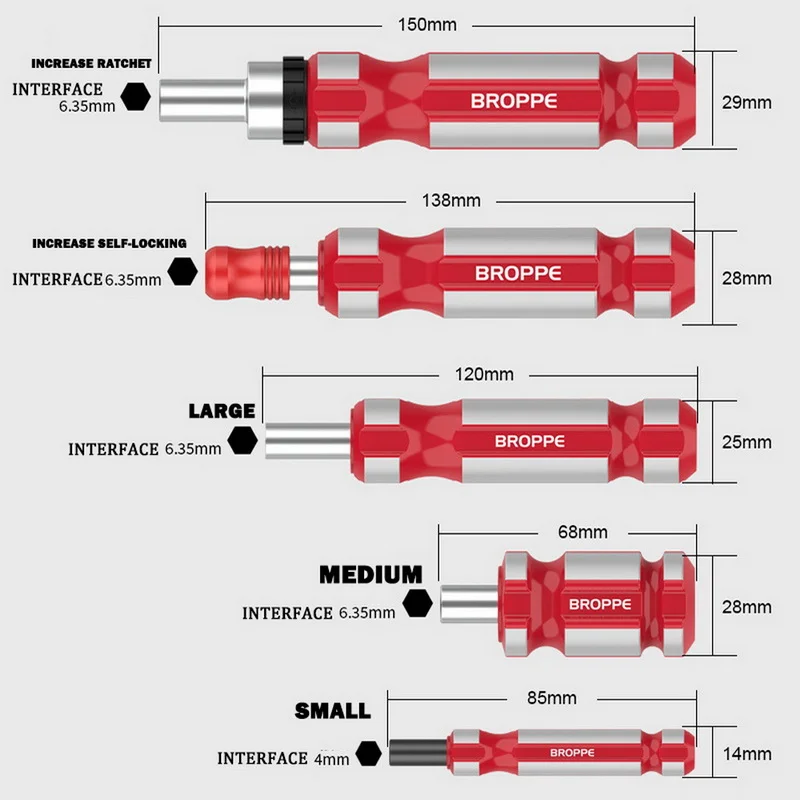 150mm
INCREASE RATCHET
INTERFACE 6.35mm
BROPPE
29mm

138mm
INCREASE SELF-LOCKING
INTERFACE 6.35mm
BROPPE
28mm

120mm
LARGE
INTERFACE 6.35mm
BROPPE
25mm

68mm
MEDIUM
INTERFACE 6.35mm
BROPPE
28mm

85mm
SMALL
INTERFACE 4mm
BROPPE
14mm