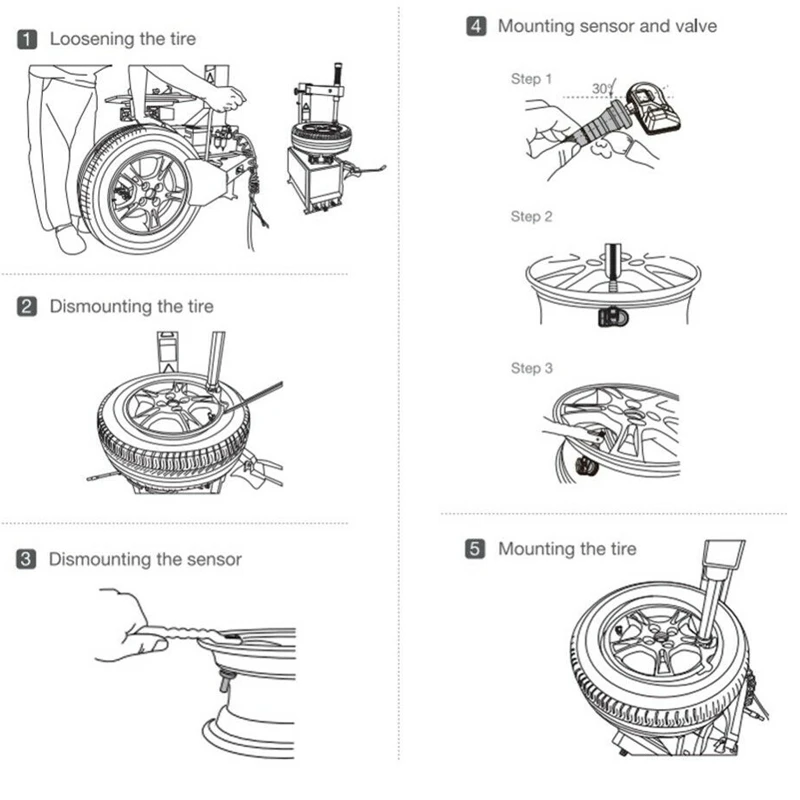 1 Loosening the tire

2 Dismounting the tire

3 Dismounting the sensor

4 Mounting sensor and valve

Step 1

30°

Step 2

Step 3

5 Mounting the tire