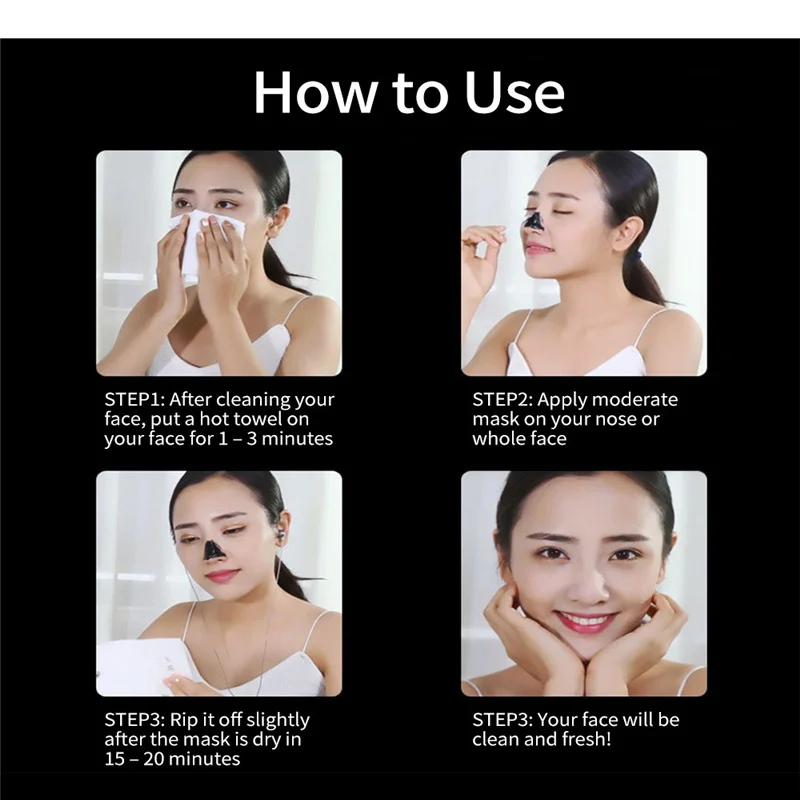 How to Use

STEP1: After cleaning your face, put a hot towel on your face for 1 – 3 minutes

STEP2: Apply moderate mask on your nose or whole face

STEP3: Rip it off slightly after the mask is dry in 15 – 20 minutes

STEP3: Your face will be clean and fresh!