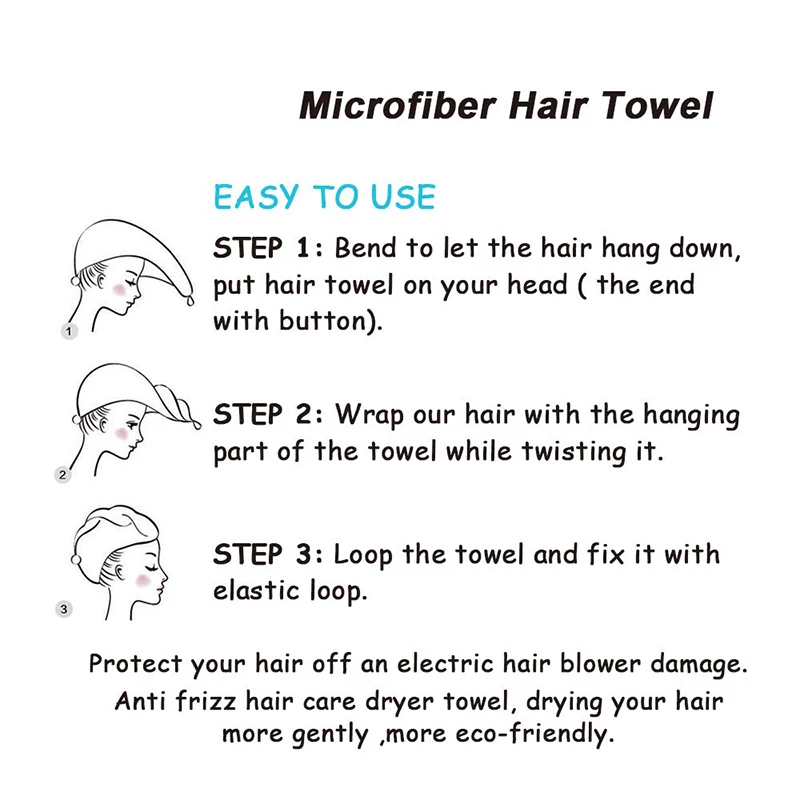 Microfiber Hair Towel

EASY TO USE

1

STEP 1: Bend to let the hair hang down, put hair towel on your head ( the end with button).

2

STEP 2: Wrap our hair with the hanging part of the towel while twisting it.

3

STEP 3: Loop the towel and fix it with elastic loop.

Protect your hair off an electric hair blower damage. Anti frizz hair care dryer towel, drying your hair more gently ,more eco-friendly.