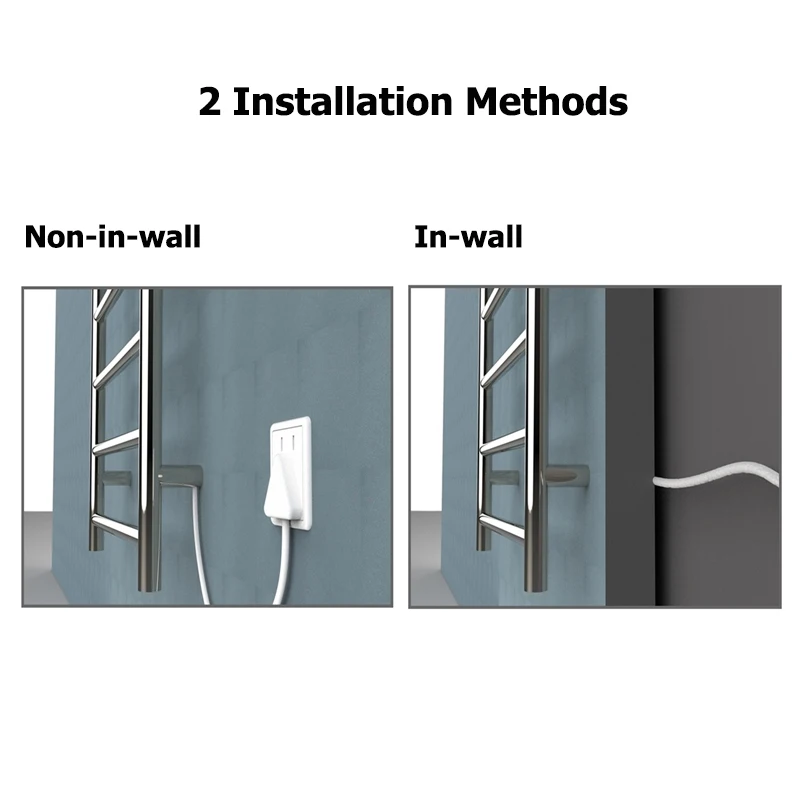 2 Installation Methods

Non-in-wall

In-wall