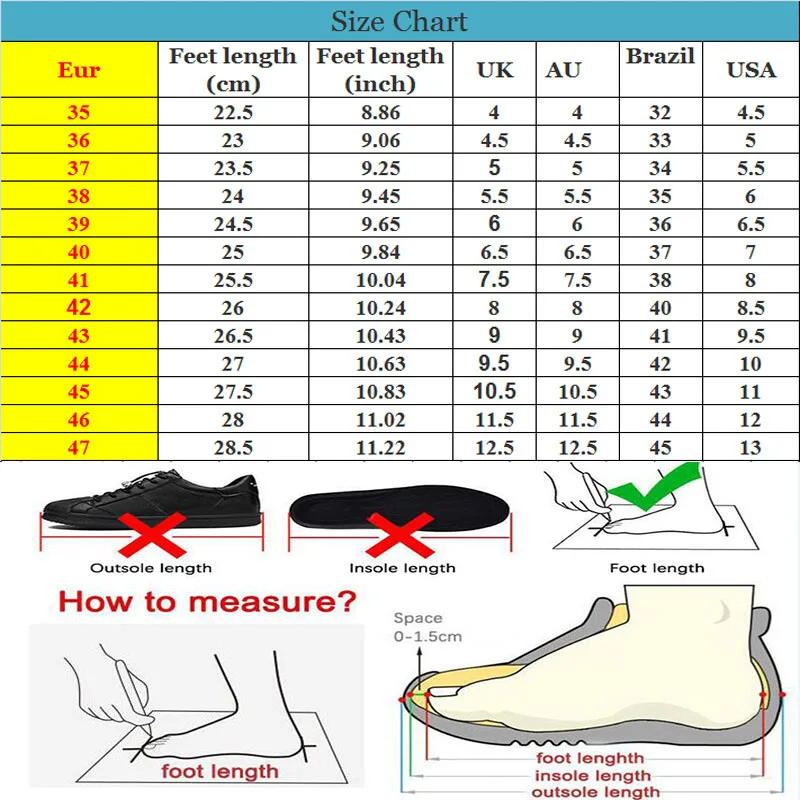 Size Chart

| Eur | Feet length (cm) | Feet length (inch) | UK | AU | Brazil | USA |
|---|---|---|---|---|---|---|
| 35 | 22.5 | 8.86 | 4 | 4 | 32 | 4.5 |
| 36 | 23 | 9.06 | 4.5 | 4.5 | 33 | 5 |
| 37 | 23.5 | 9.25 | 5 | 5 | 34 | 5.5 |
| 38 | 24 | 9.45 | 5.5 | 5.5 | 35 | 6 |
| 39 | 24.5 | 9.65 | 6 | 6 | 36 | 6.5 |
| 40 | 25 | 9.84 | 6.5 | 6.5 | 37 | 7 |
| 41 | 25.5 | 10.04 | 7.5 | 7.5 | 38 | 8 |
| 42 | 26 | 10.24 | 8 | 8 | 40 | 8.5 |
| 43 | 26.5 | 10.43 | 9 | 9 | 41 | 9.5 |
| 44 | 27 | 10.63 | 9.5 | 9.5 | 42 | 10 |
| 45 | 27.5 | 10.83 | 10.5 | 10.5 | 43 | 11 |
| 46 | 28 | 11.02 | 11.5 | 11.5 | 44 | 12 |
| 47 | 28.5 | 11.22 | 12.5 | 12.5 | 45 | 13 |

Outsole length
Insole length
Foot length

How to measure?

foot length

Space
0-1.5cm

foot lenghth
insole length
outsole length