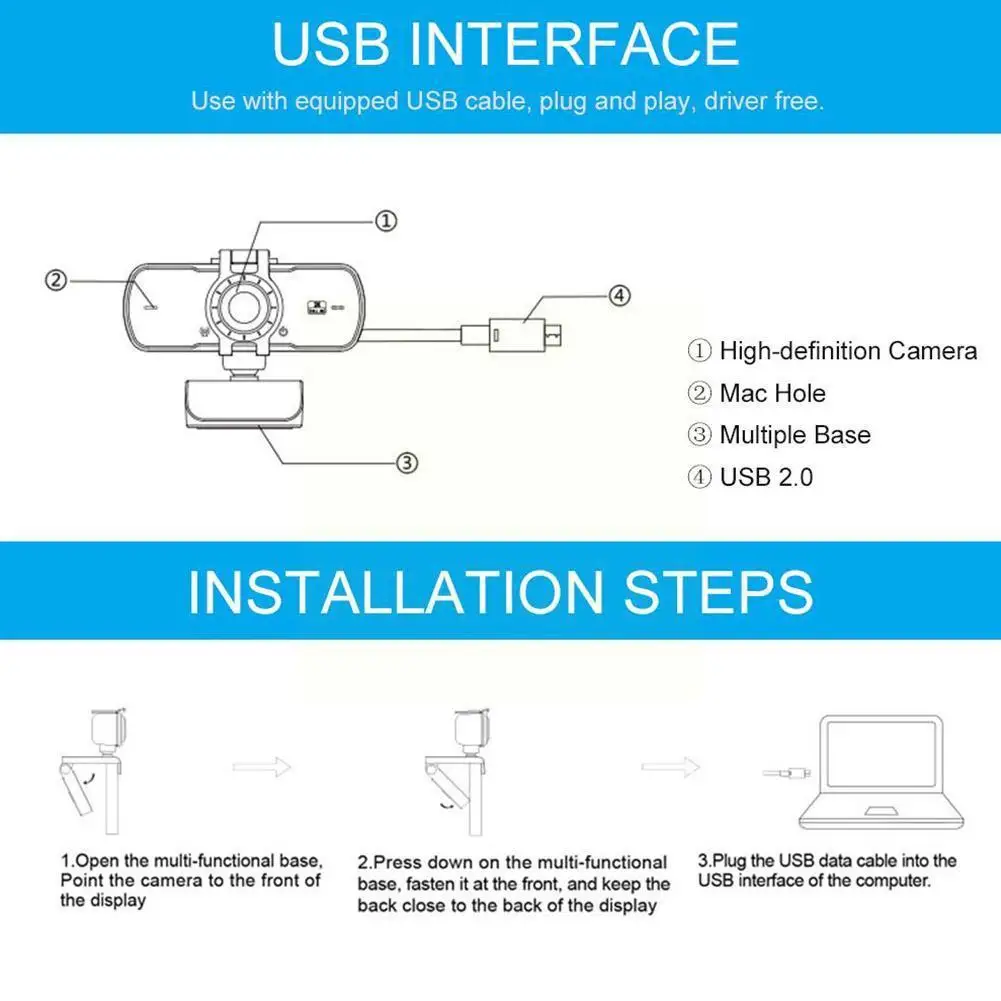 USB INTERFACE

Use with equipped USB cable, plug and play, driver free.

①

②

④

③

① High-definition Camera
② Mac Hole
③ Multiple Base
④ USB 2.0

INSTALLATION STEPS

1.Open the multi-functional base, Point the camera to the front of the display

2.Press down on the multi-functional base, fasten it at the front, and keep the back close to the back of the display

3.Plug the USB data cable into the USB interface of the computer.