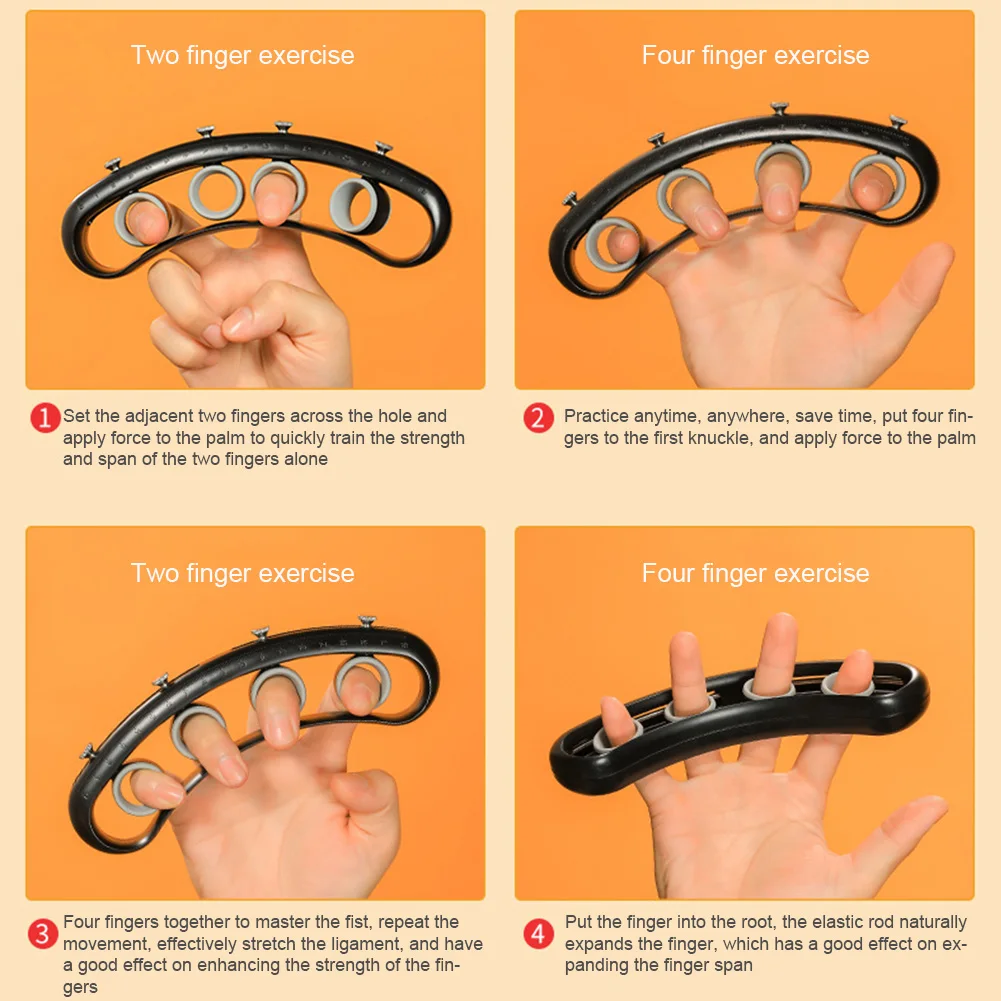 Two finger exercise

1 Set the adjacent two fingers across the hole and apply force to the palm to quickly train the strength and span of the two fingers alone

Four finger exercise

2 Practice anytime, anywhere, save time, put four fingers to the first knuckle, and apply force to the palm

Two finger exercise

3 Four fingers together to master the fist, repeat the movement, effectively stretch the ligament, and have a good effect on enhancing the strength of the fingers

Four finger exercise

4 Put the finger into the root, the elastic rod naturally expands the finger, which has a good effect on expanding the finger span