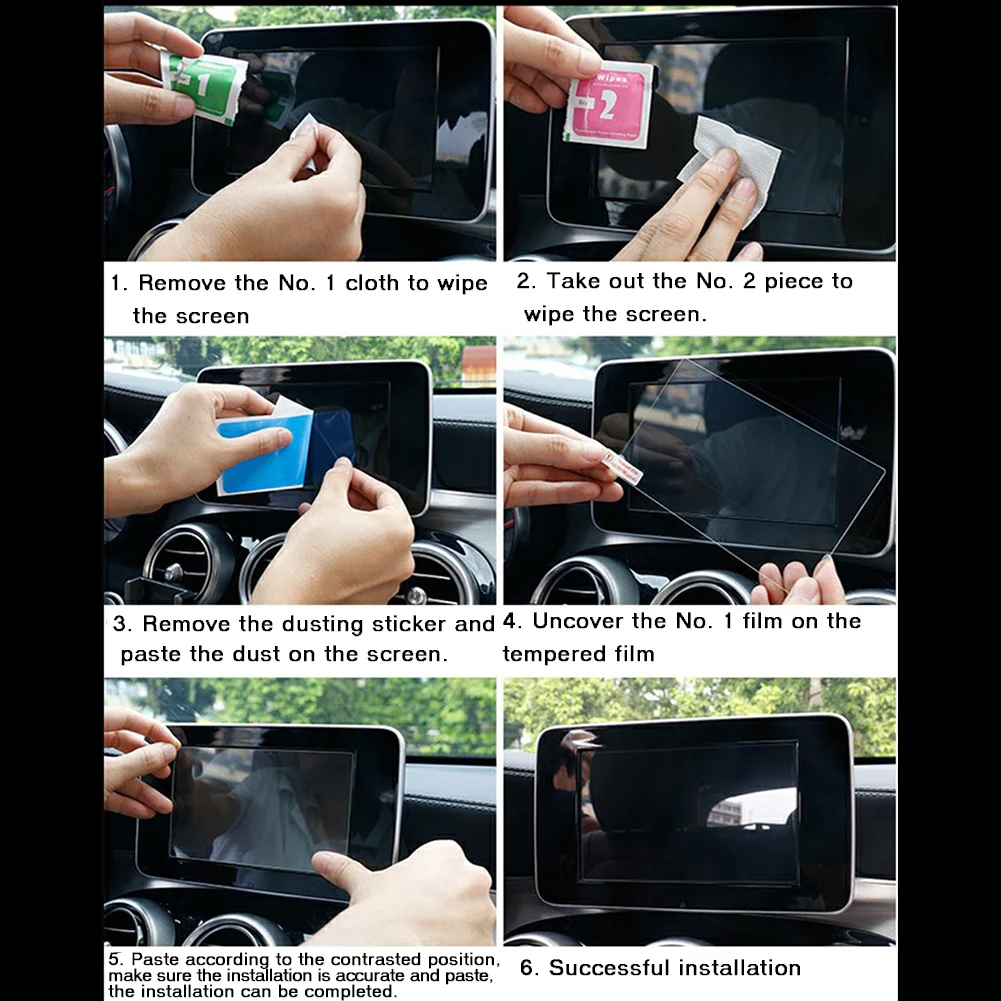 1

Wipes

2

1. Remove the No. 1 cloth to wipe the screen

2. Take out the No. 2 piece to wipe the screen.

3. Remove the dusting sticker and paste the dust on the screen.

4. Uncover the No. 1 film on the tempered film

5. Paste according to the contrasted position, make sure the installation is accurate and paste, the installation can be completed.

6. Successful installation