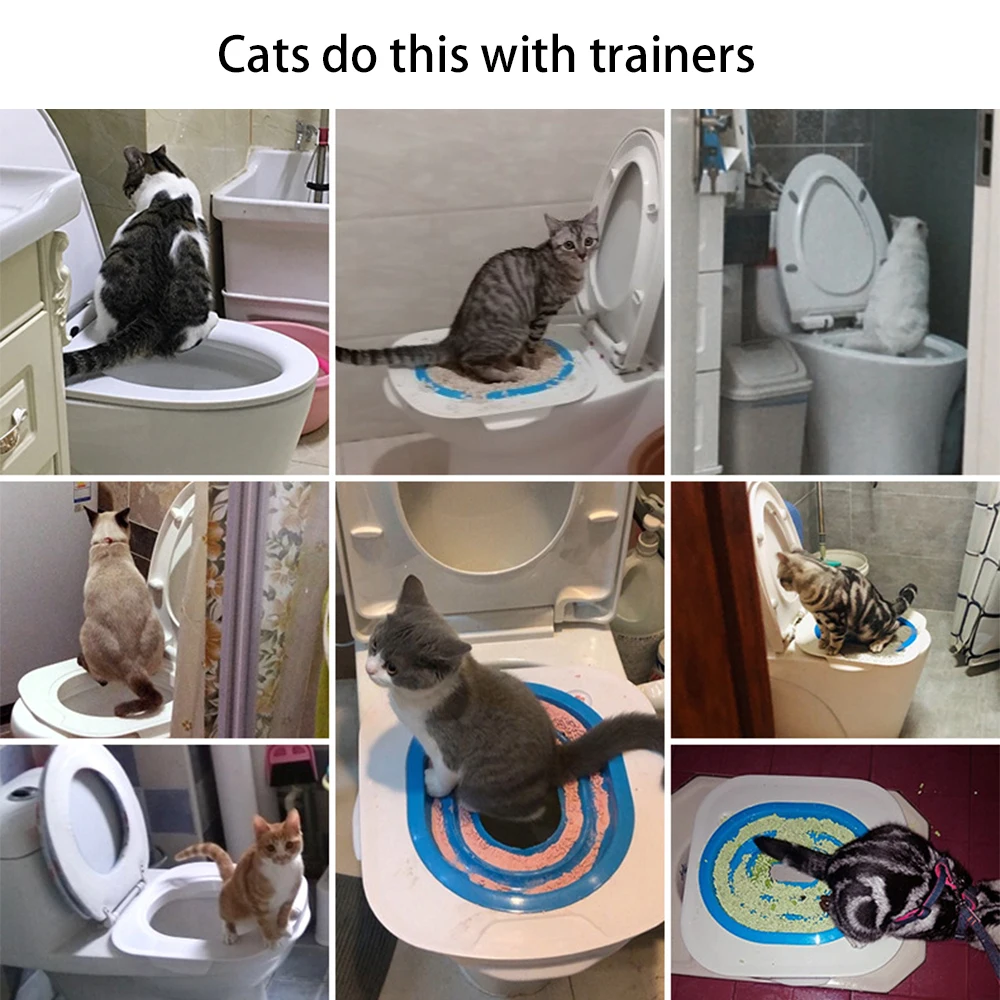 Cats do this with trainers