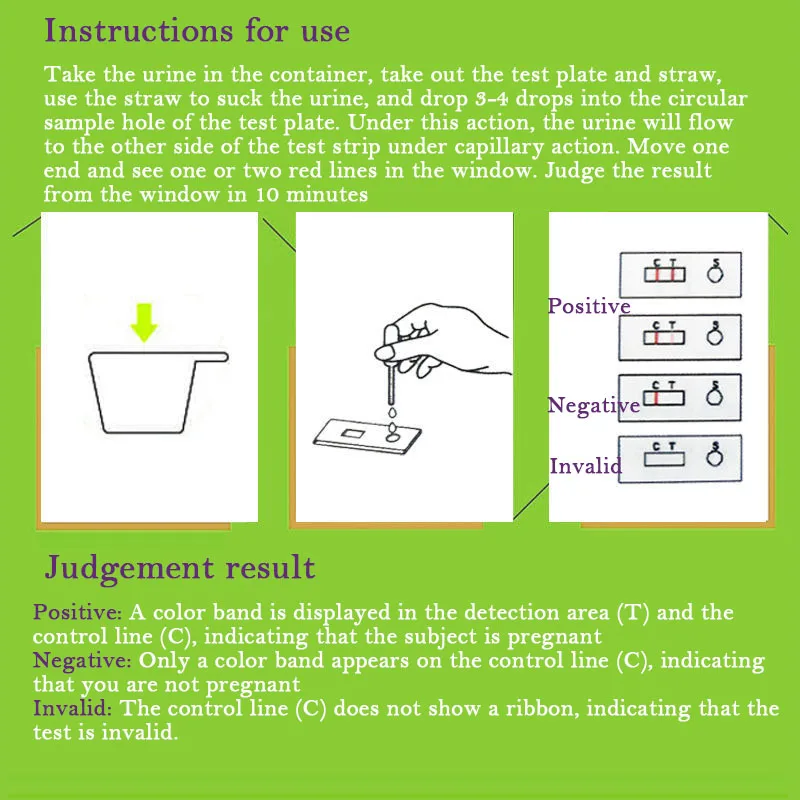 Instructions for use

Take the urine in the container, take out the test plate and straw, use the straw to suck the urine, and drop 3-4 drops into the circular sample hole of the test plate. Under this action, the urine will flow to the other side of the test strip under capillary action. Move one end and see one or two red lines in the window. Judge the result from the window in 10 minutes

C T S

Positive

C T S

C T S

Negative

C T S

Invalid

Judgement result

Positive: A color band is displayed in the detection area (T) and the control line (C), indicating that the subject is pregnant
Negative: Only a color band appears on the control line (C), indicating that you are not pregnant
Invalid: The control line (C) does not show a ribbon, indicating that the test is invalid.