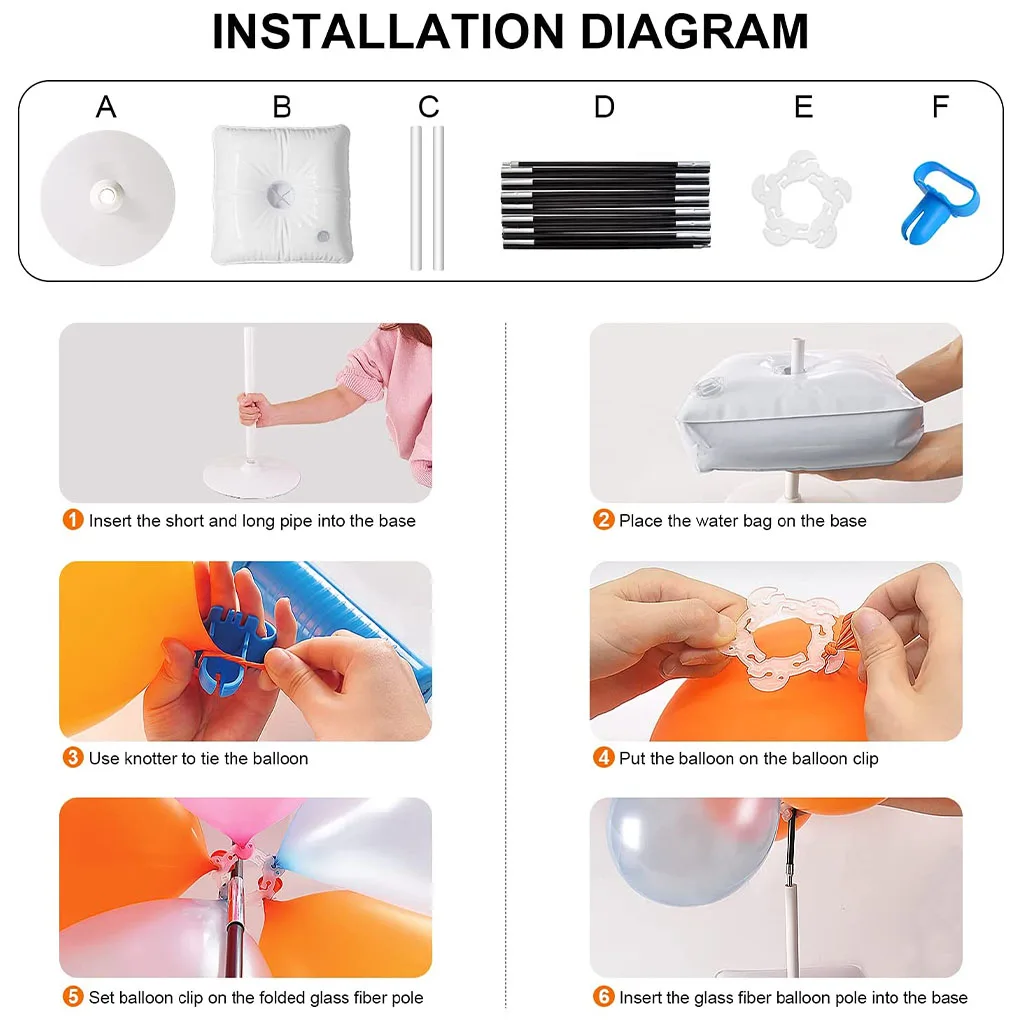 INSTALLATION DIAGRAM

A B C D E F

1 Insert the short and long pipe into the base

2 Place the water bag on the base

3 Use knotter to tie the balloon

4 Put the balloon on the balloon clip

5 Set balloon clip on the folded glass fiber pole

6 Insert the glass fiber balloon pole into the base