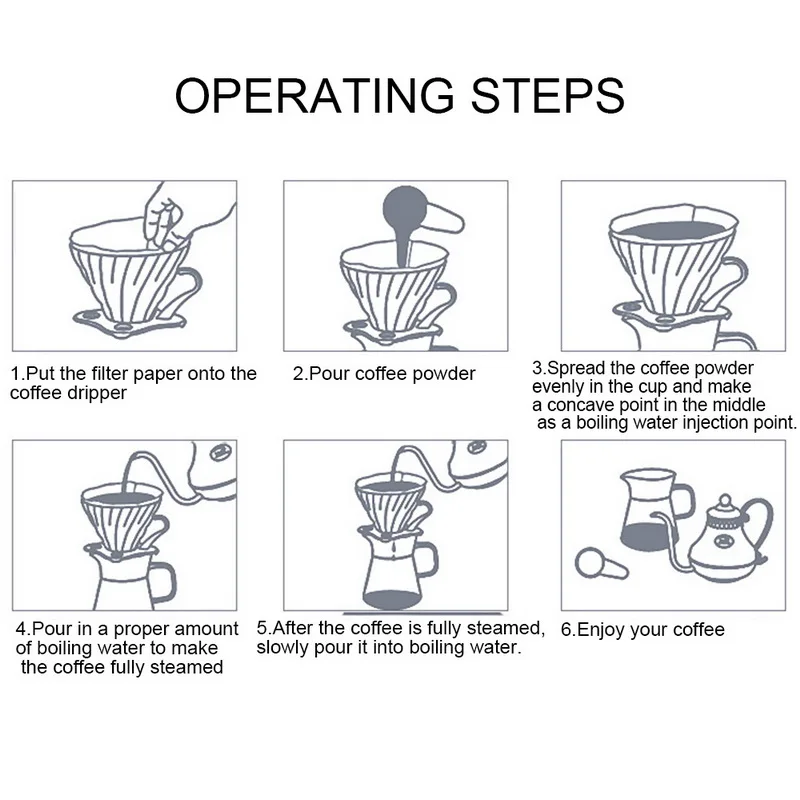 OPERATING STEPS

1.Put the filter paper onto the coffee dripper

2.Pour coffee powder

3.Spread the coffee powder evenly in the cup and make a concave point in the middle as a boiling water injection point.

4.Pour in a proper amount of boiling water to make the coffee fully steamed

5.After the coffee is fully steamed, slowly pour it into boiling water.

6.Enjoy your coffee