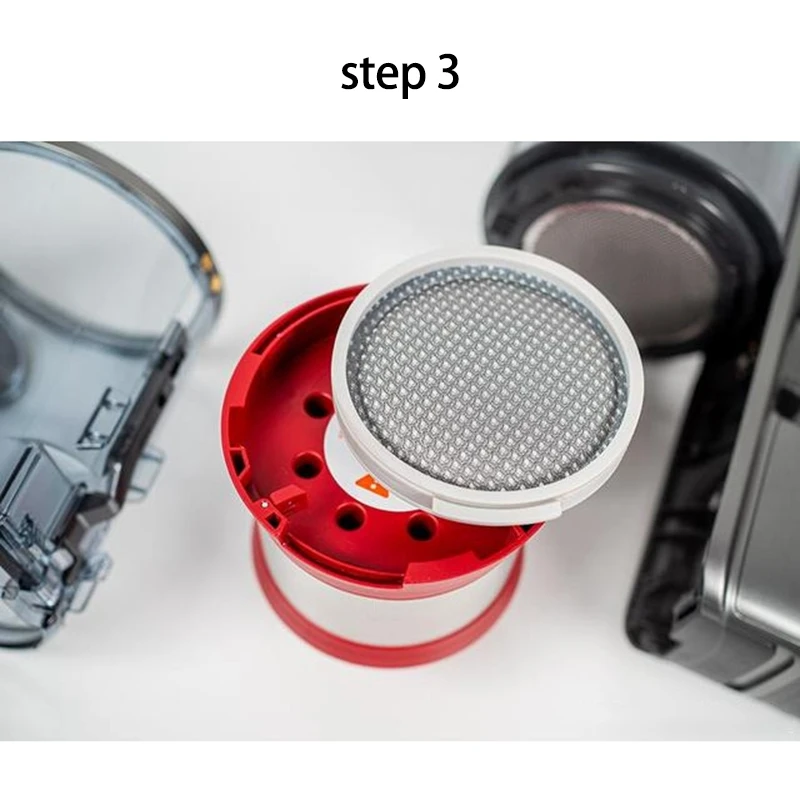 step 3