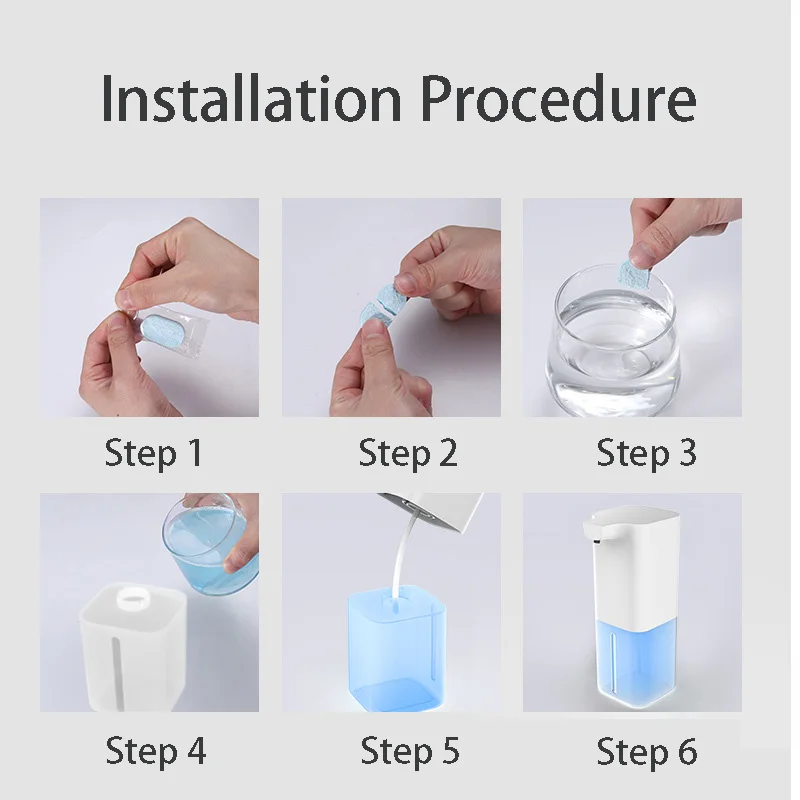 Installation Procedure

Step 1

Step 2

Step 3

Step 4

Step 5

Step 6