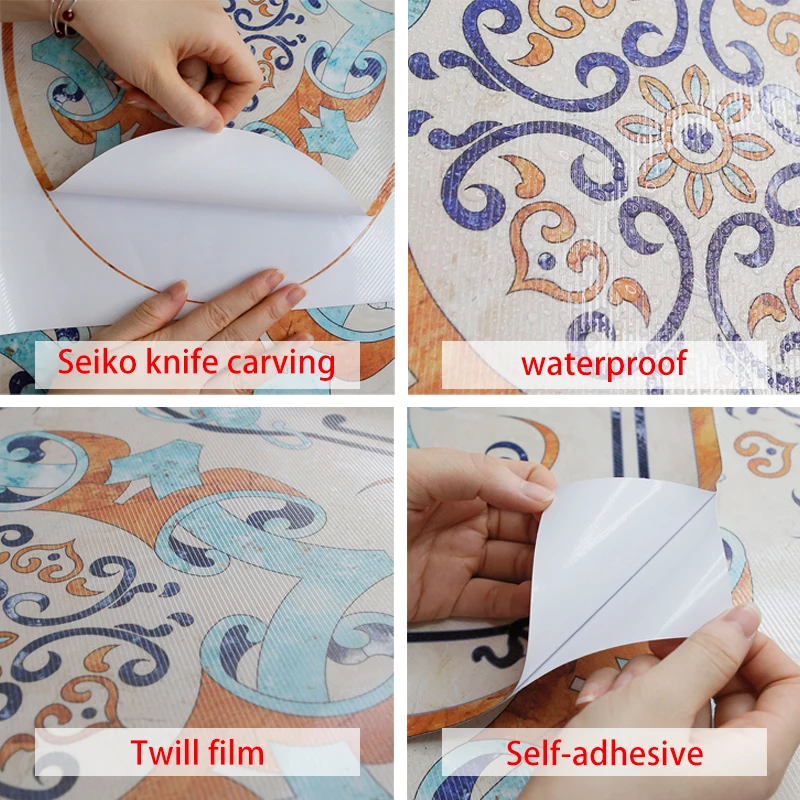 Seiko knife carving

waterproof

Twill film

Self-adhesive