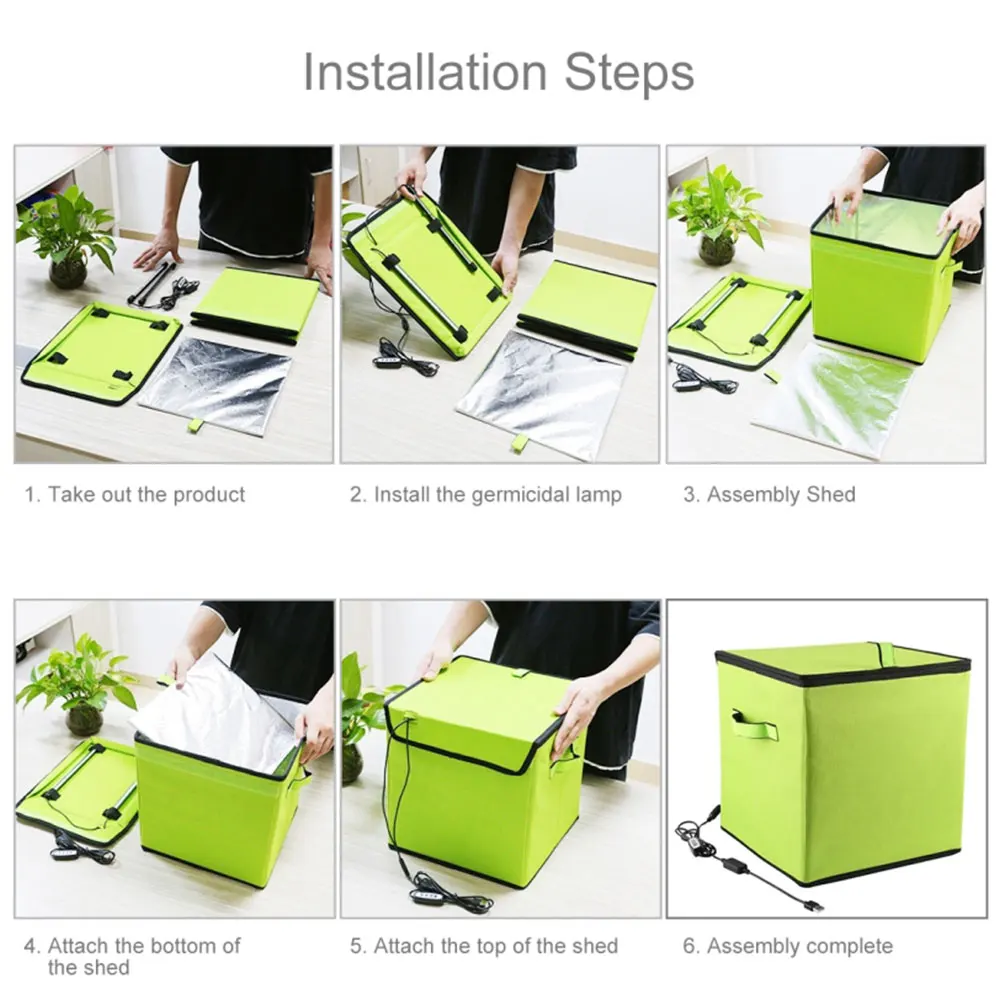 Installation Steps

1. Take out the product

2. Install the germicidal lamp

3. Assembly Shed

4. Attach the bottom of the shed

5. Attach the top of the shed

6. Assembly complete