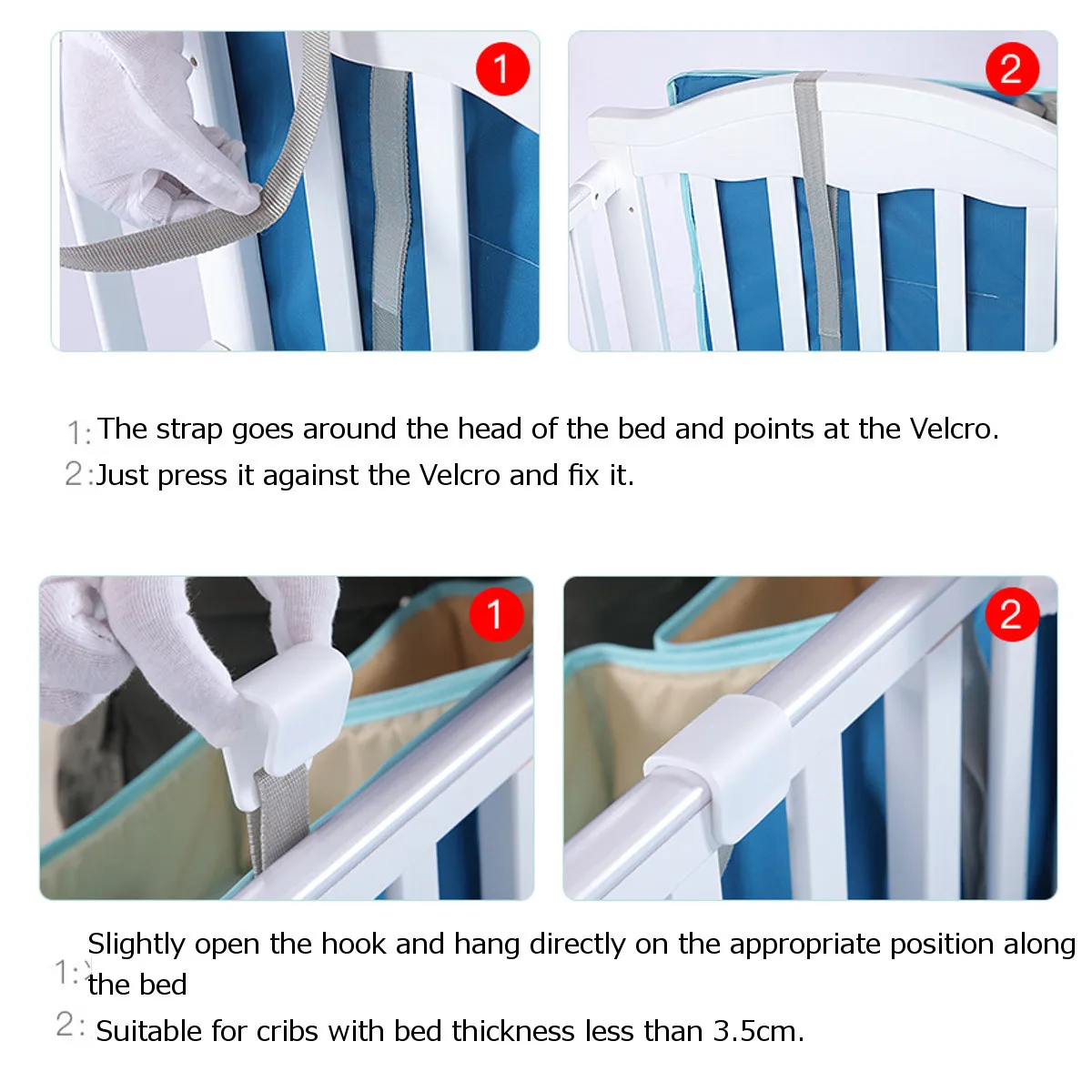 1

2

1: The strap goes around the head of the bed and points at the Velcro.
2: Just press it against the Velcro and fix it.

1

2

1: Slightly open the hook and hang directly on the appropriate position along the bed
2: Suitable for cribs with bed thickness less than 3.5cm.