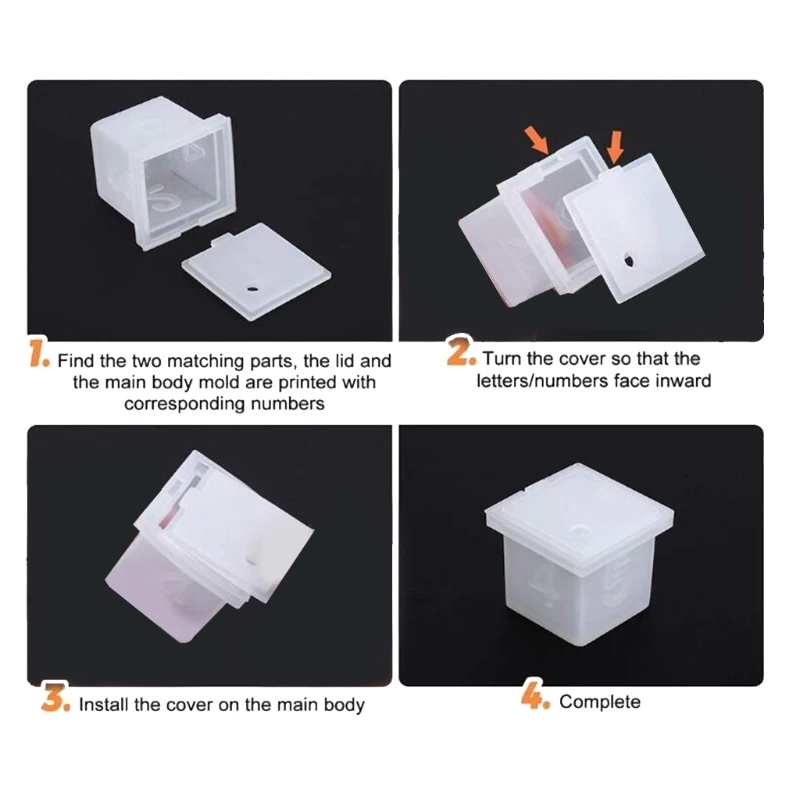 1. Find the two matching parts, the lid and the main body mold are printed with corresponding numbers

2. Turn the cover so that the letters/numbers face inward

3. Install the cover on the main body

4. Complete