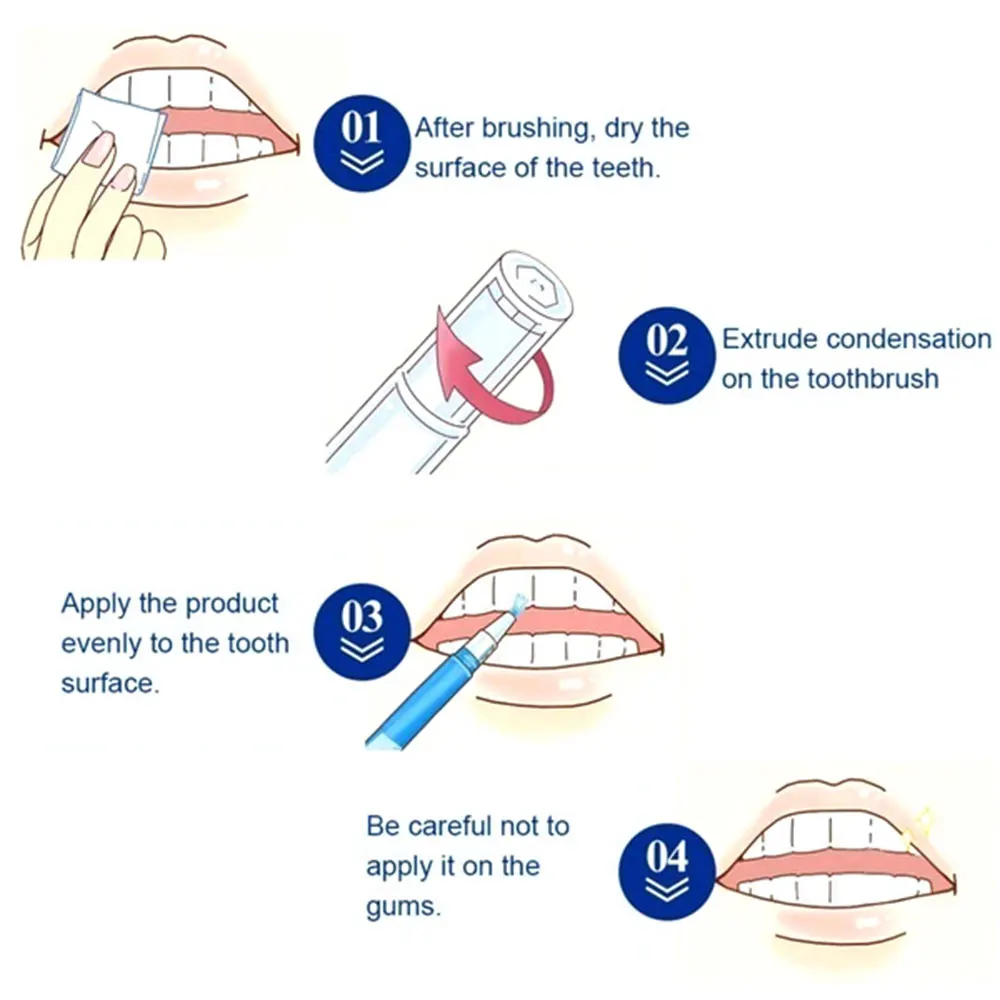 01
After brushing, dry the surface of the teeth.

02
Extrude condensation on the toothbrush

Apply the product evenly to the tooth surface.
03

Be careful not to apply it on the gums.
04