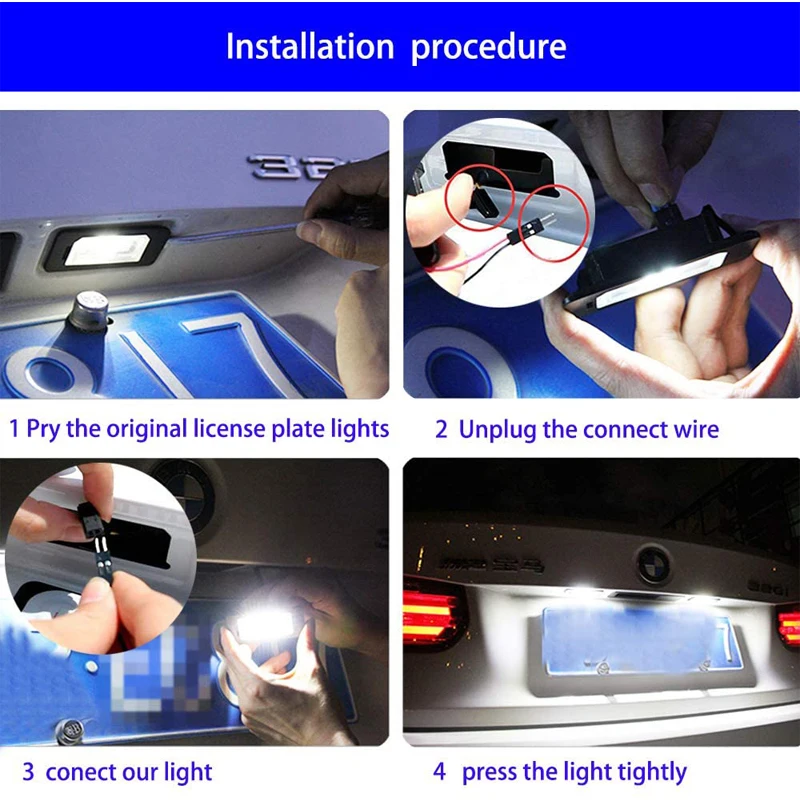 Installation procedure

1 Pry the original license plate lights

2 Unplug the connect wire

3 conect our light

4 press the light tightly