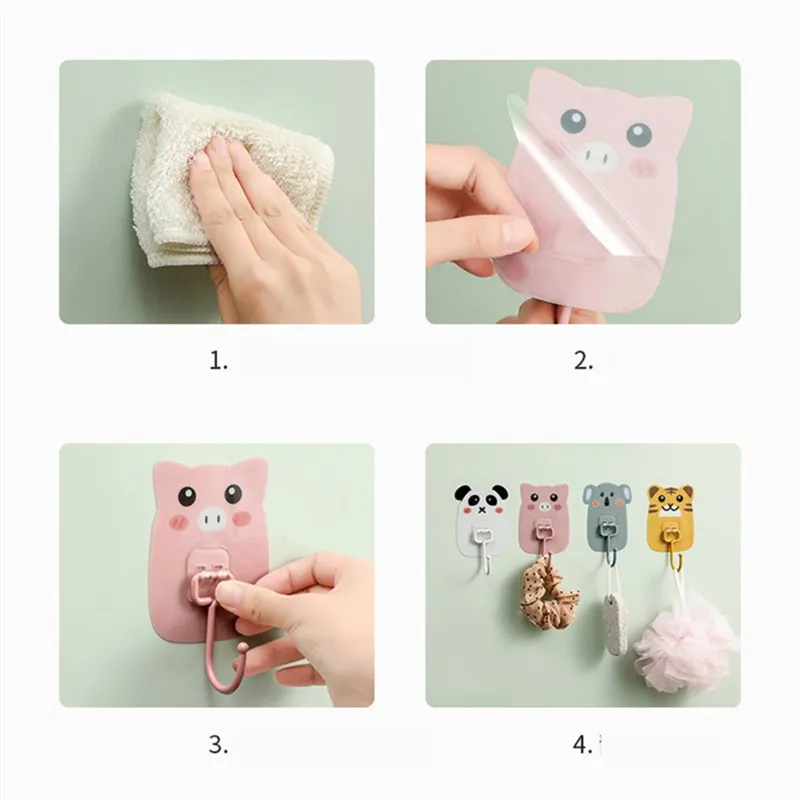 1.

2.

3.

4.