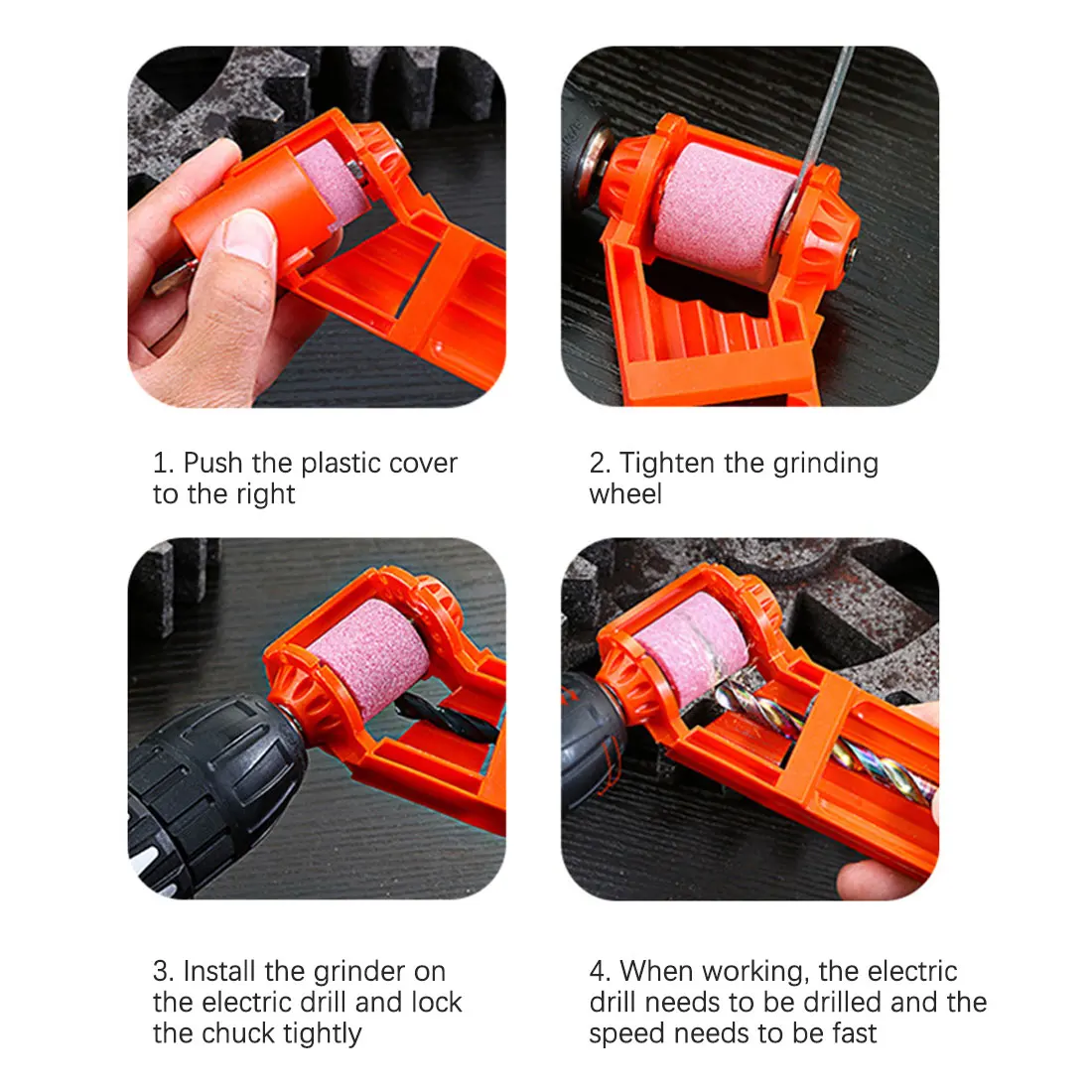 1. Push the plastic cover to the right

2. Tighten the grinding wheel

3. Install the grinder on the electric drill and lock the chuck tightly

4. When working, the electric drill needs to be drilled and the speed needs to be fast