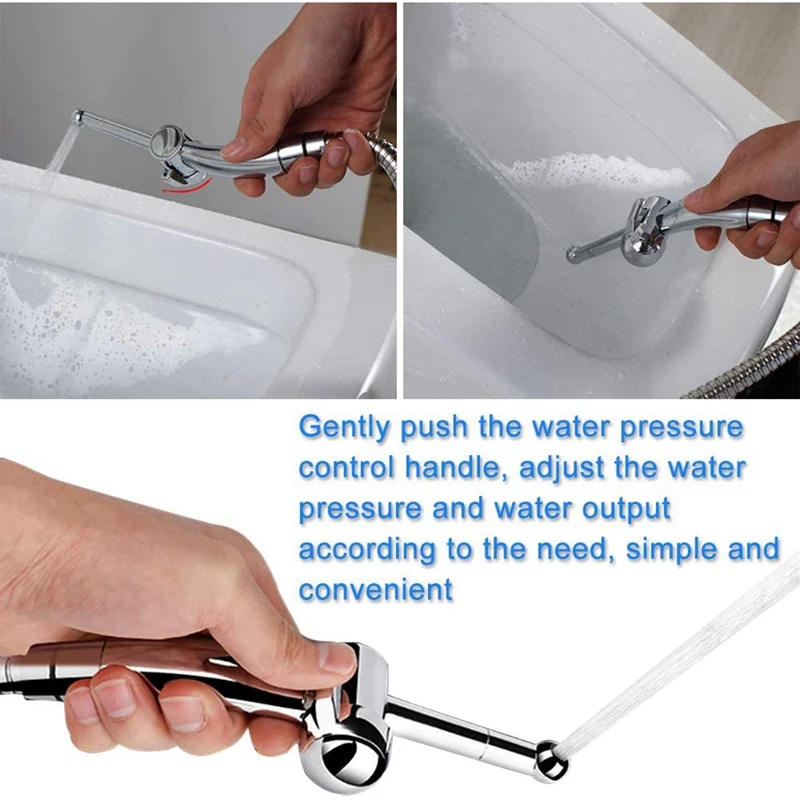 Gently push the water pressure control handle, adjust the water pressure and water output according to the need, simple and convenient