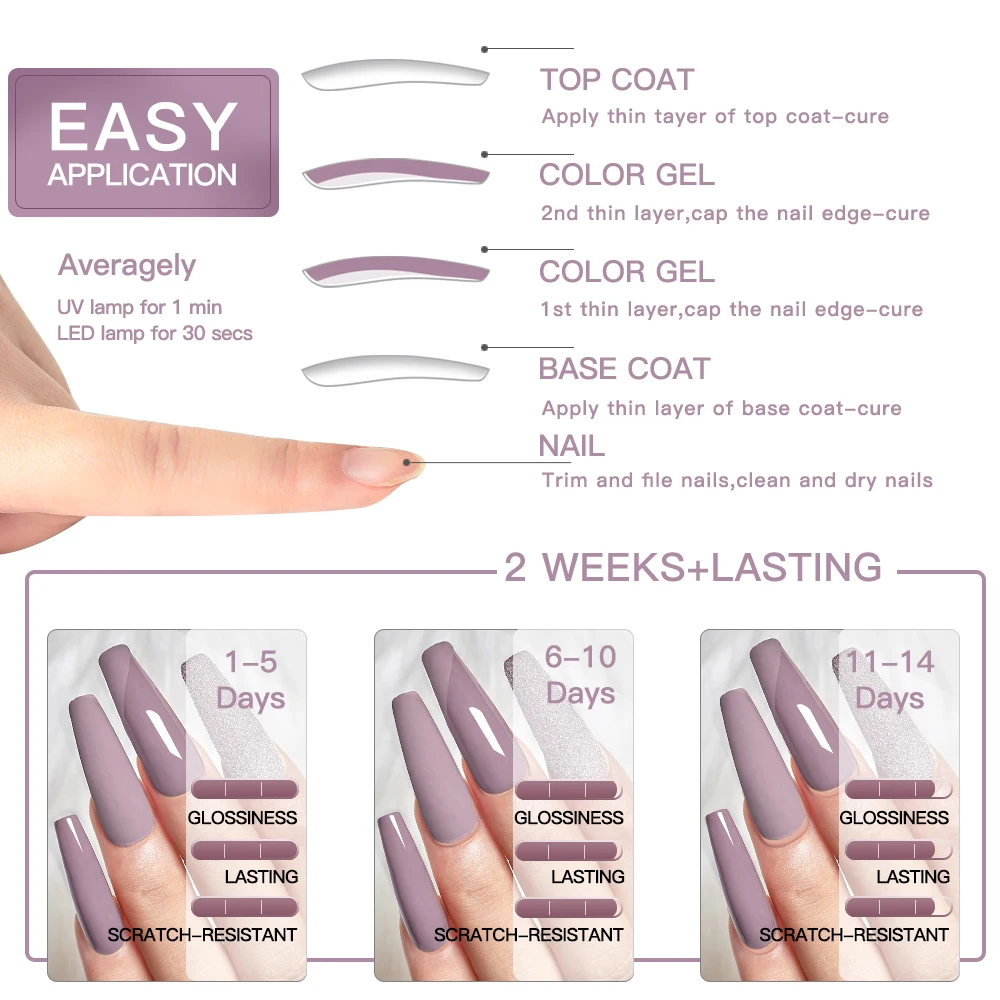 EASY
APPLICATION

Averagely
UV lamp for 1 min
LED lamp for 30 secs

TOP COAT
Apply thin tayer of top coat-cure

COLOR GEL
2nd thin layer,cap the nail edge-cure

COLOR GEL
1st thin layer,cap the nail edge-cure

BASE COAT
Apply thin layer of base coat-cure

NAIL
Trim and file nails,clean and dry nails

2 WEEKS+LASTING

1-5 Days
GLOSSINESS
LASTING
SCRATCH-RESISTANT

6-10 Days
GLOSSINESS
LASTING
SCRATCH-RESISTANT

11-14 Days
GLOSSINESS
LASTING
SCRATCH-RESISTANT