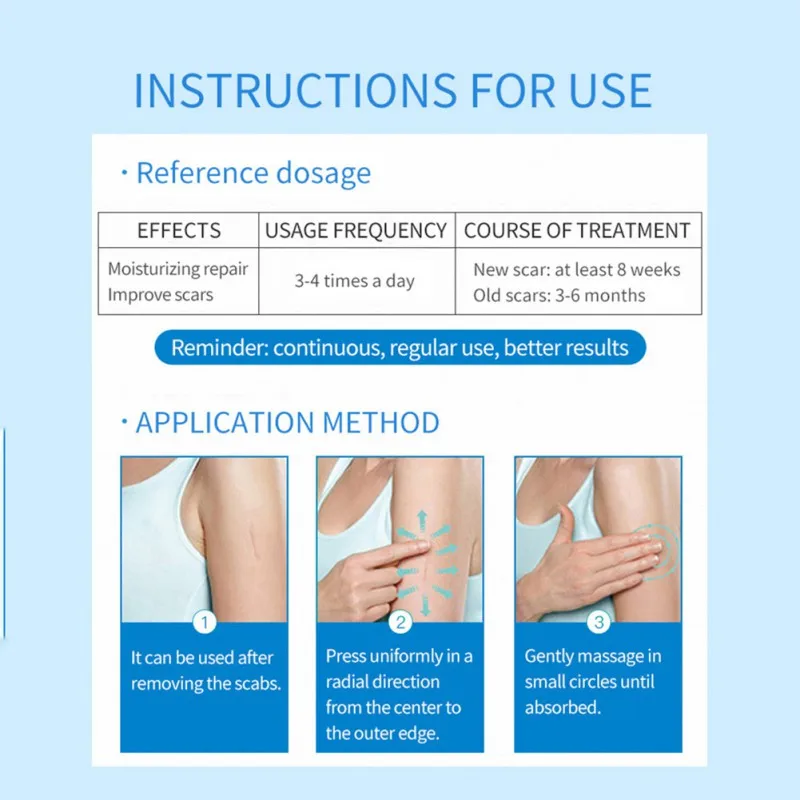 INSTRUCTIONS FOR USE

· Reference dosage

| EFFECTS | USAGE FREQUENCY | COURSE OF TREATMENT |
|---|---|---|
| Moisturizing repair Improve scars | 3-4 times a day | New scar: at least 8 weeks Old scars: 3-6 months |

Reminder: continuous, regular use, better results

· APPLICATION METHOD

1
It can be used after removing the scabs.

2
Press uniformly in a radial direction from the center to the outer edge.

3
Gently massage in small circles until absorbed.