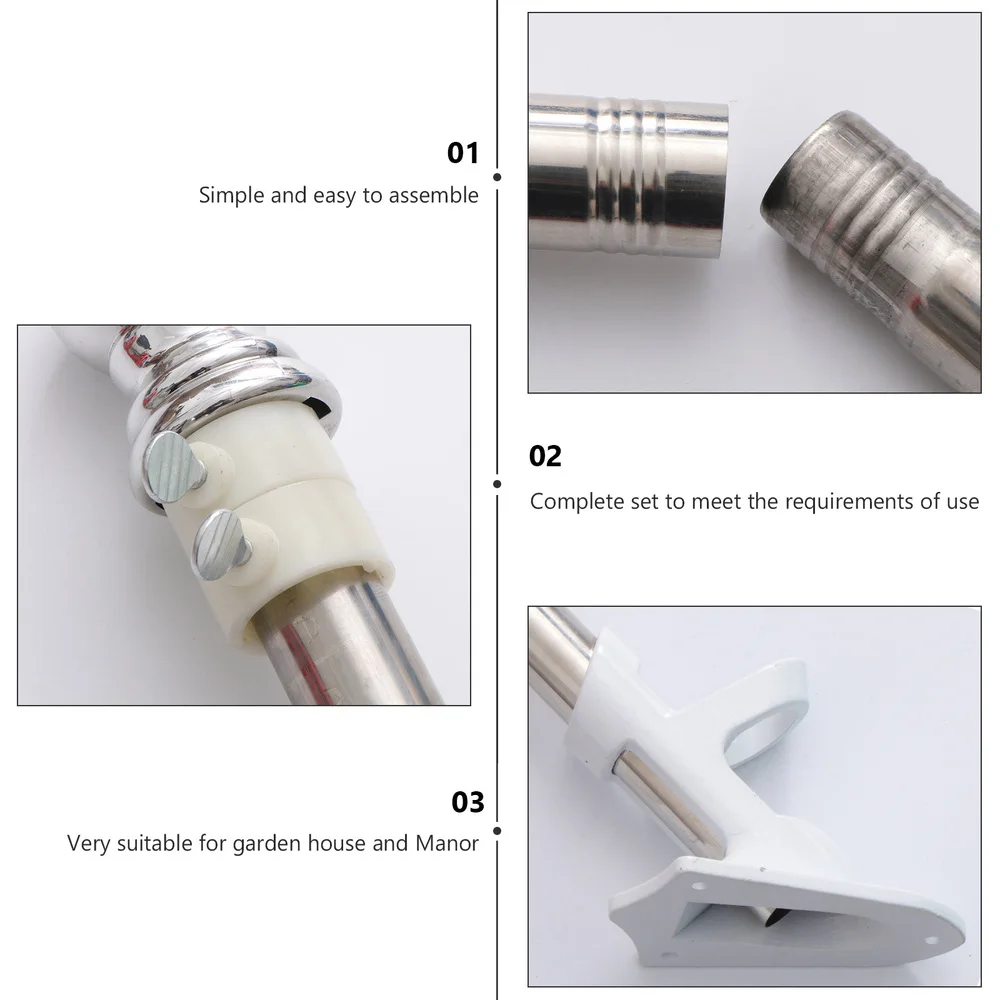 01

Simple and easy to assemble

02

Complete set to meet the requirements of use

03

Very suitable for garden house and Manor