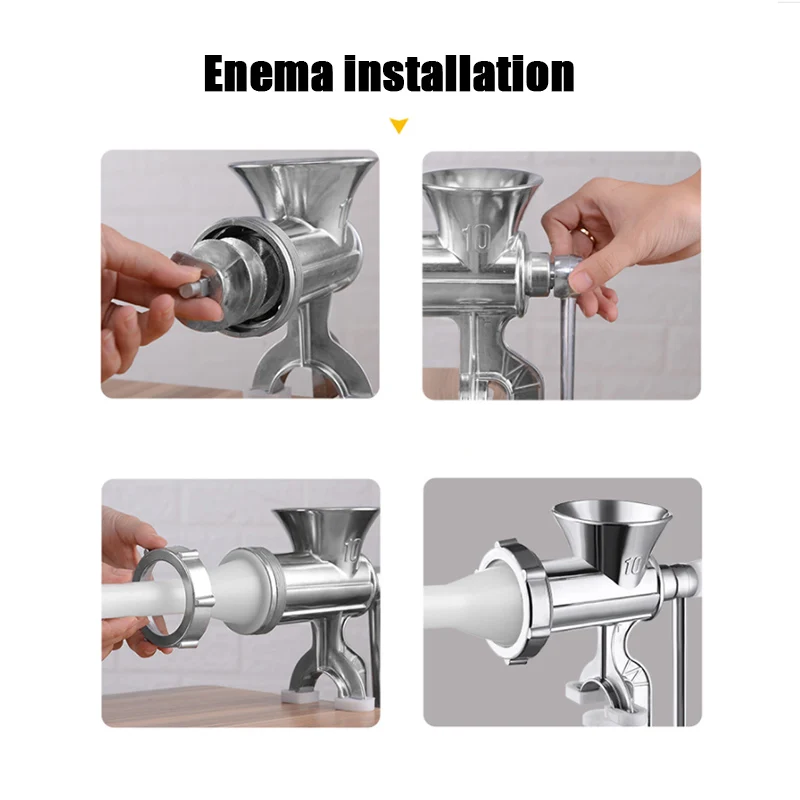 Enema installation

10

10

10