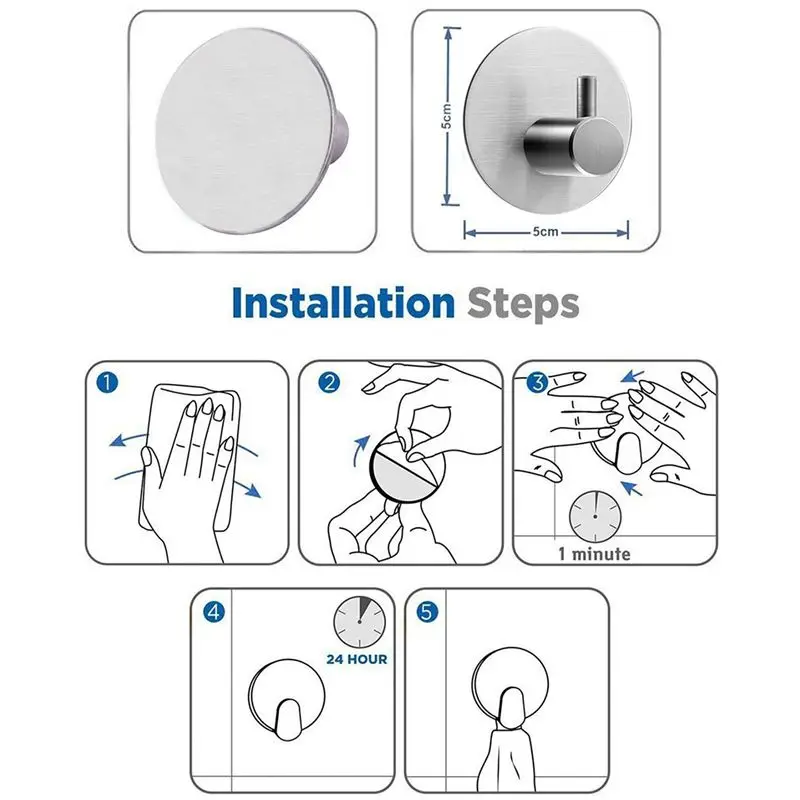 5cm

5cm

Installation Steps

1

2

3

1 minute

4

24 HOUR

5