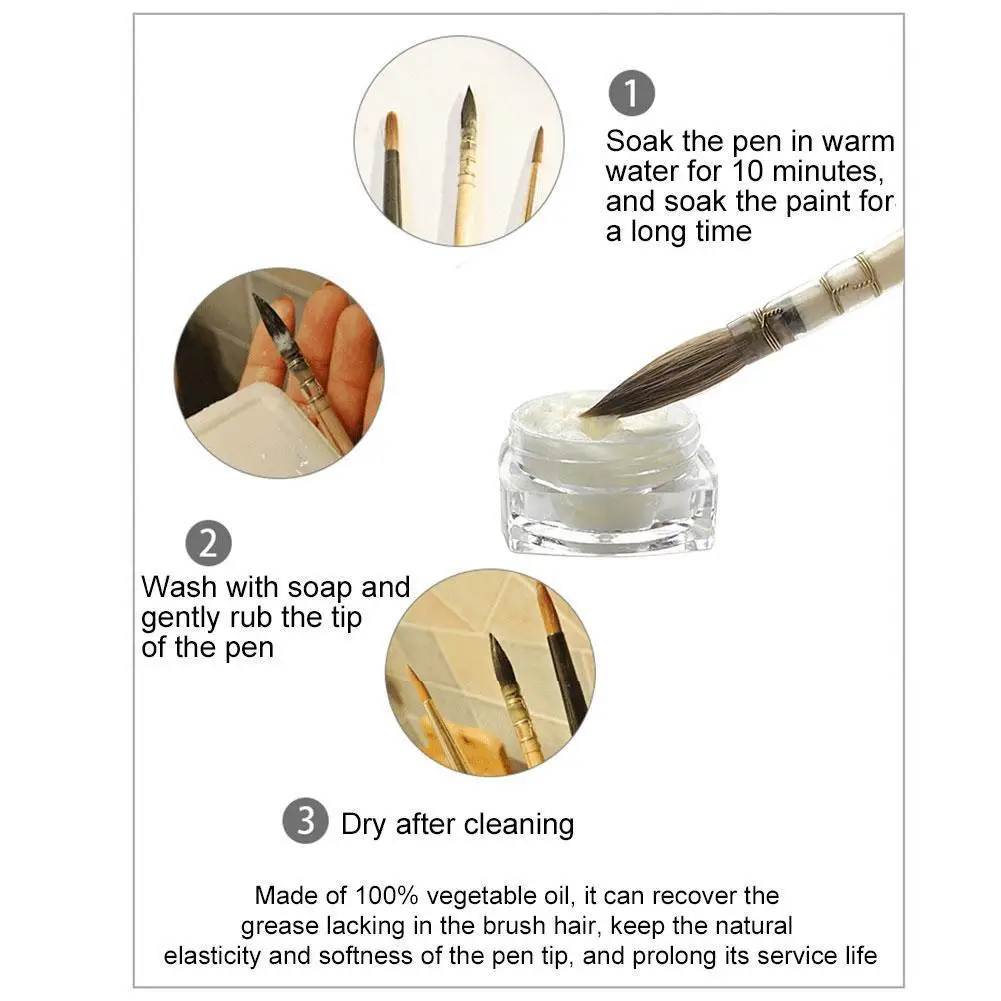 1

Soak the pen in warm water for 10 minutes, and soak the paint for a long time

2

Wash with soap and gently rub the tip of the pen

3 Dry after cleaning

Made of 100% vegetable oil, it can recover the grease lacking in the brush hair, keep the natural elasticity and softness of the pen tip, and prolong its service life